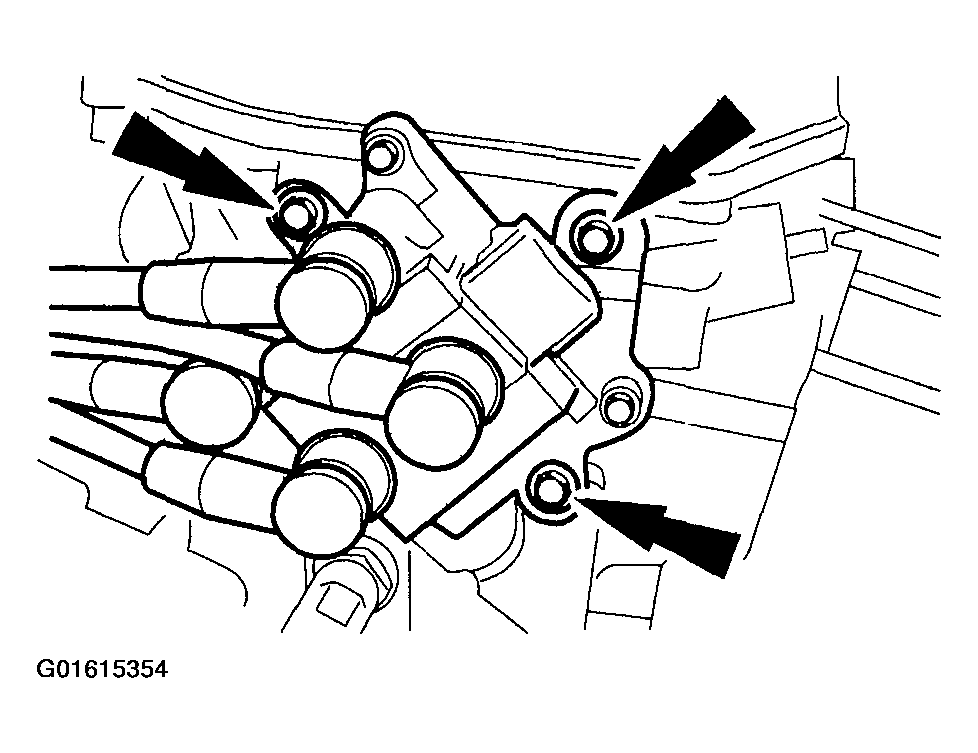 G01615354