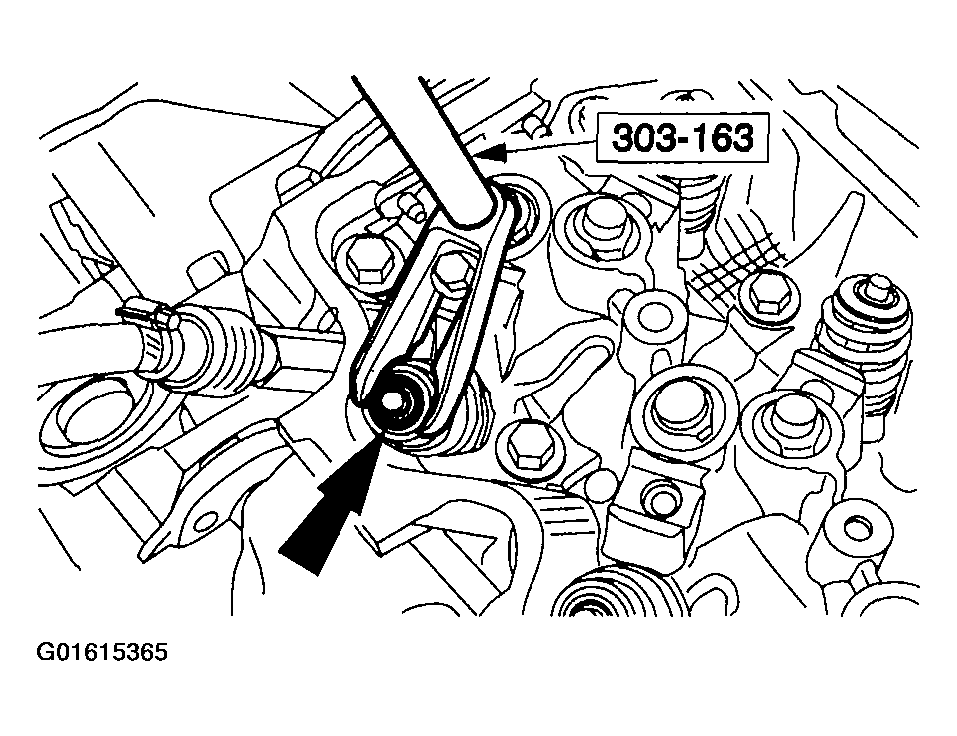 303-163

G01615365