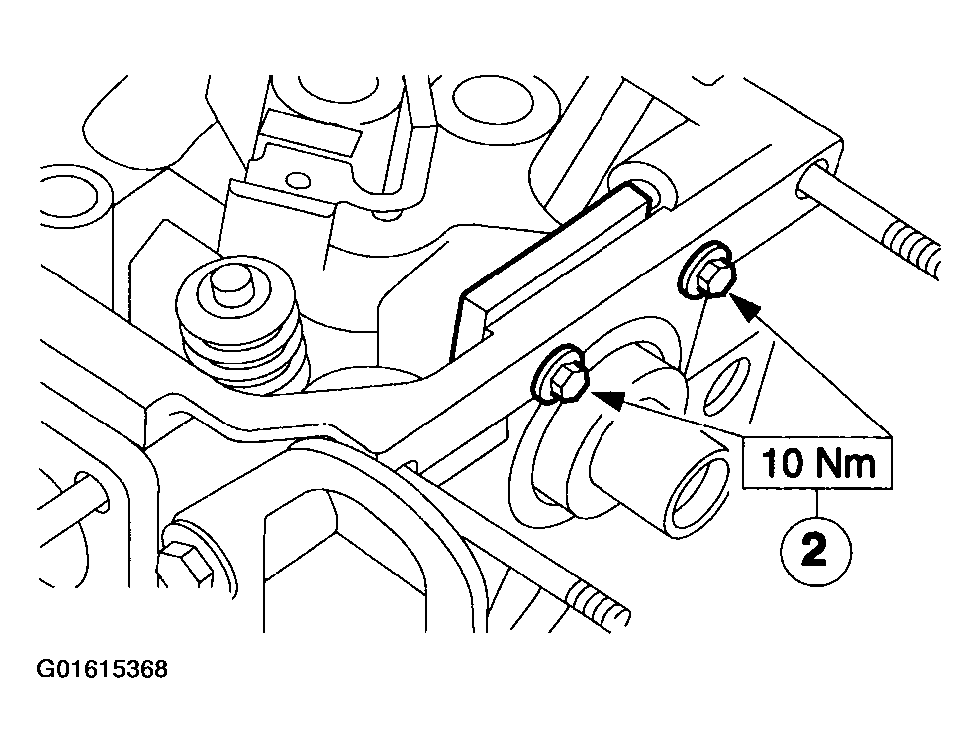 10 Nm

2

G01615368