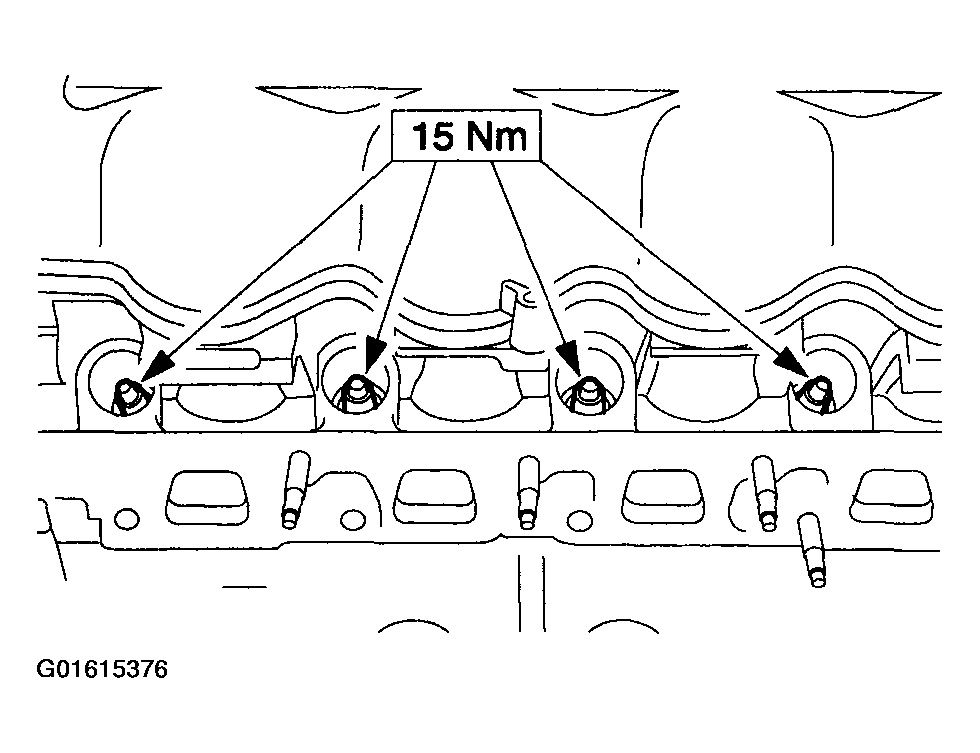 15 Nm

G01615376