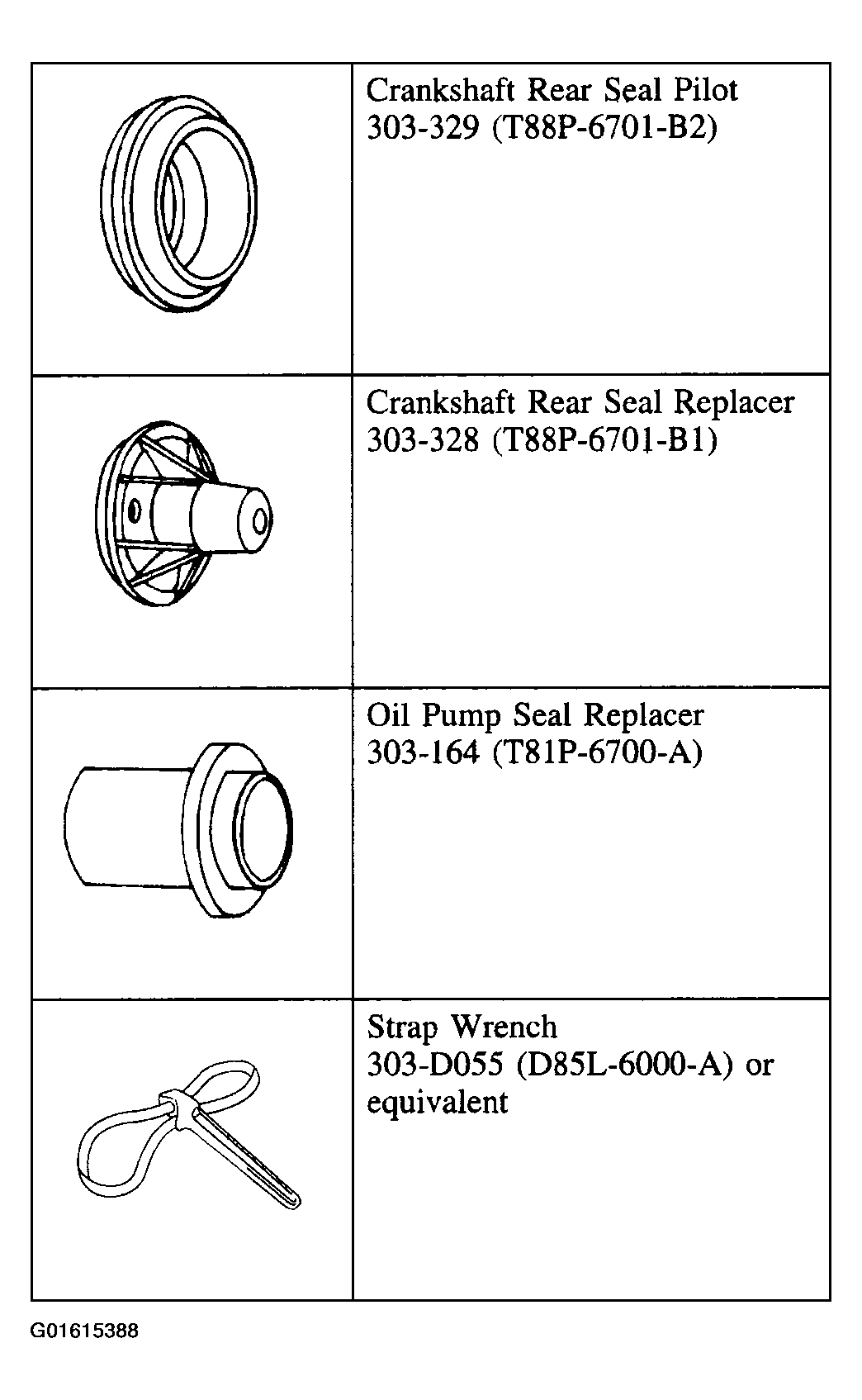 | | |
|---|---|
| | Crankshaft Rear Seal Pilot 303-329 (T88P-6701-B2) |
| | Crankshaft Rear Seal Replacer 303-328 (T88P-6701-B1) |
| | Oil Pump Seal Replacer 303-164 (T81P-6700-A) |
| | Strap Wrench 303-D055 (D85L-6000-A) or equivalent |

G01615388