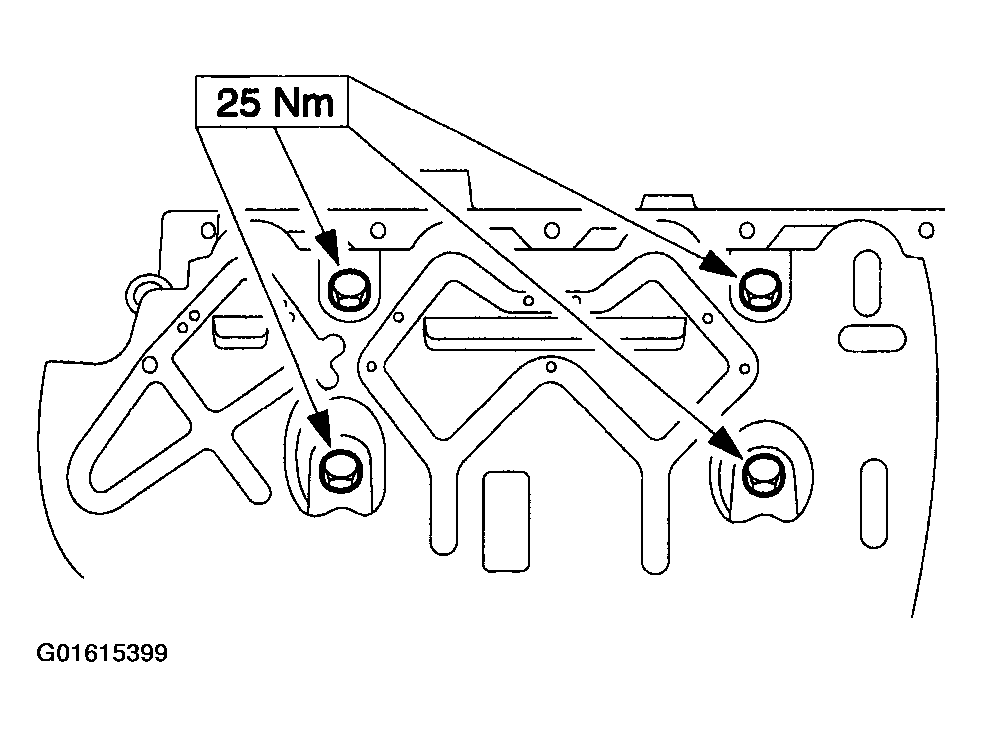 25 Nm

G01615399