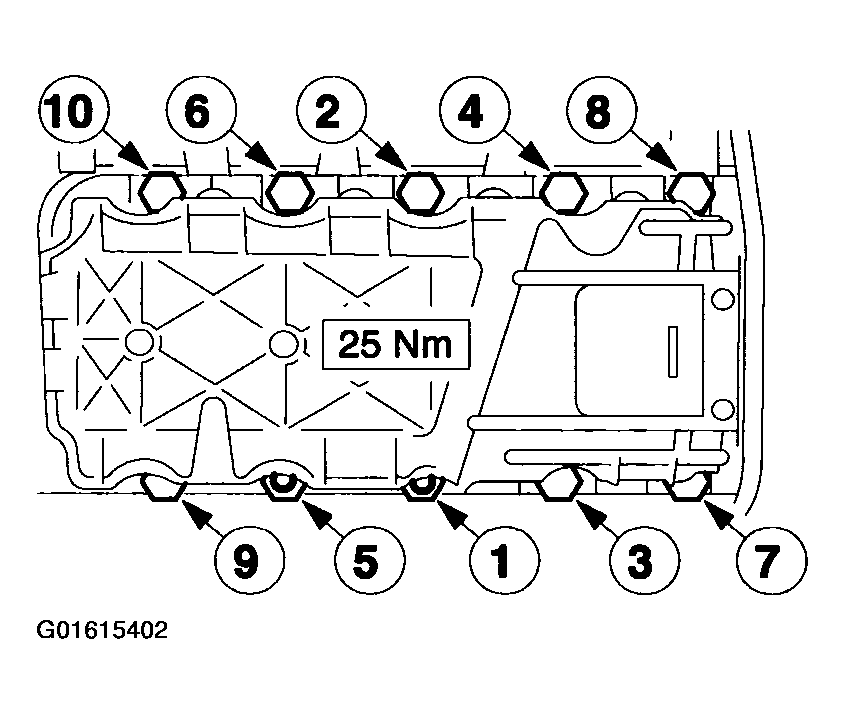 10 6 2 4 8

25 Nm

9 5 1 3 7

G01615402