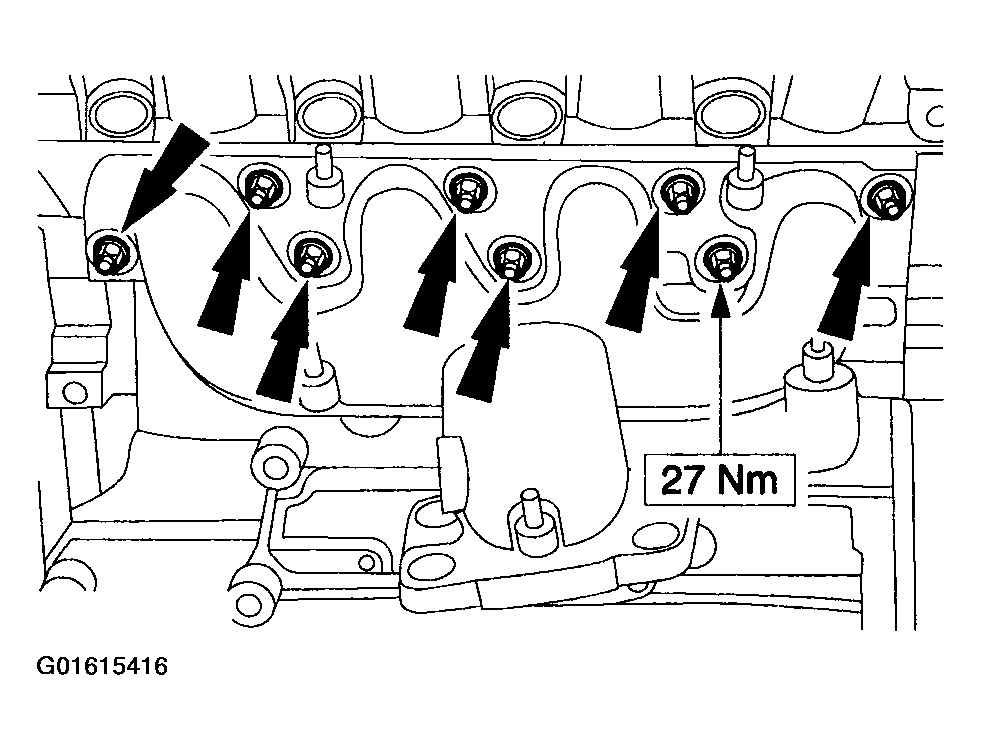 27 Nm

G01615416