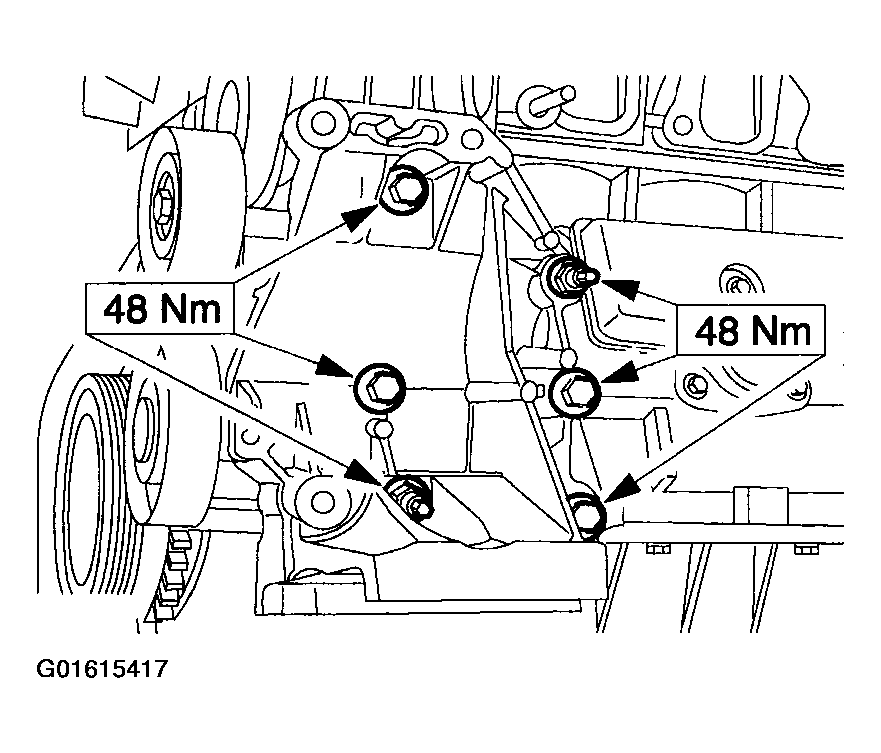 48 Nm

48 Nm

G01615417