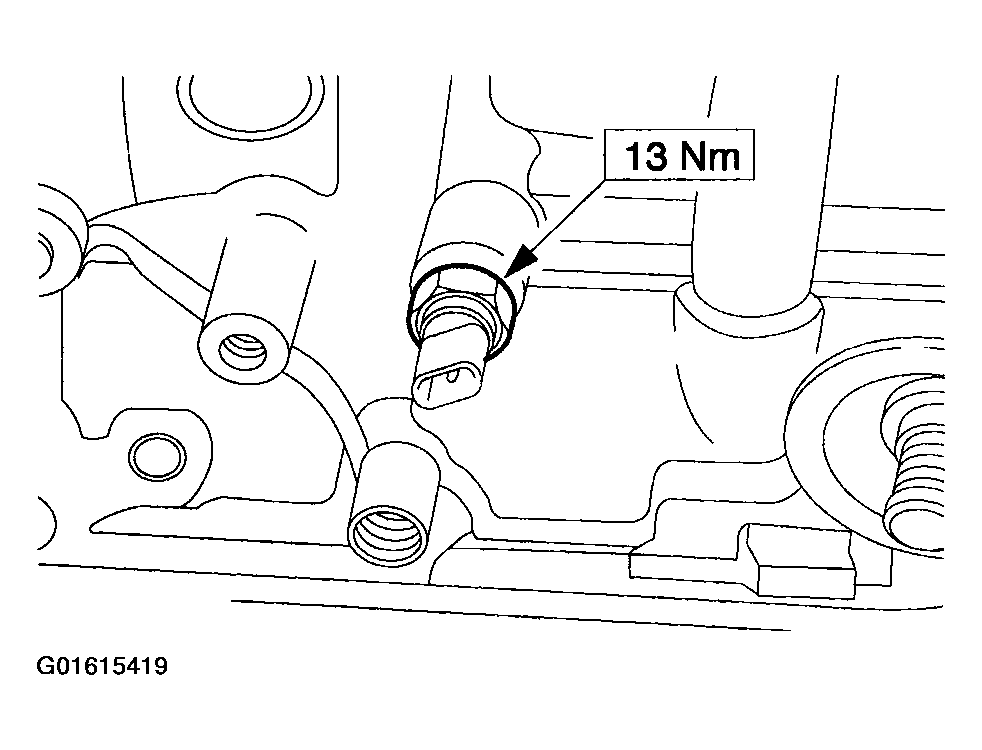 13 Nm

G01615419