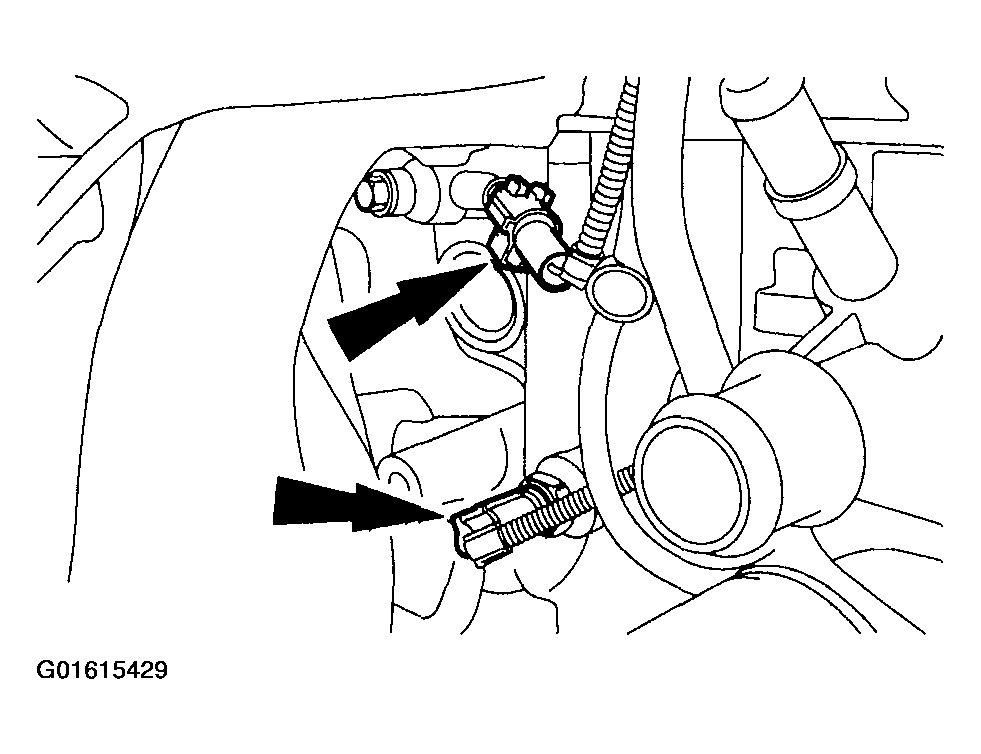 G01615429