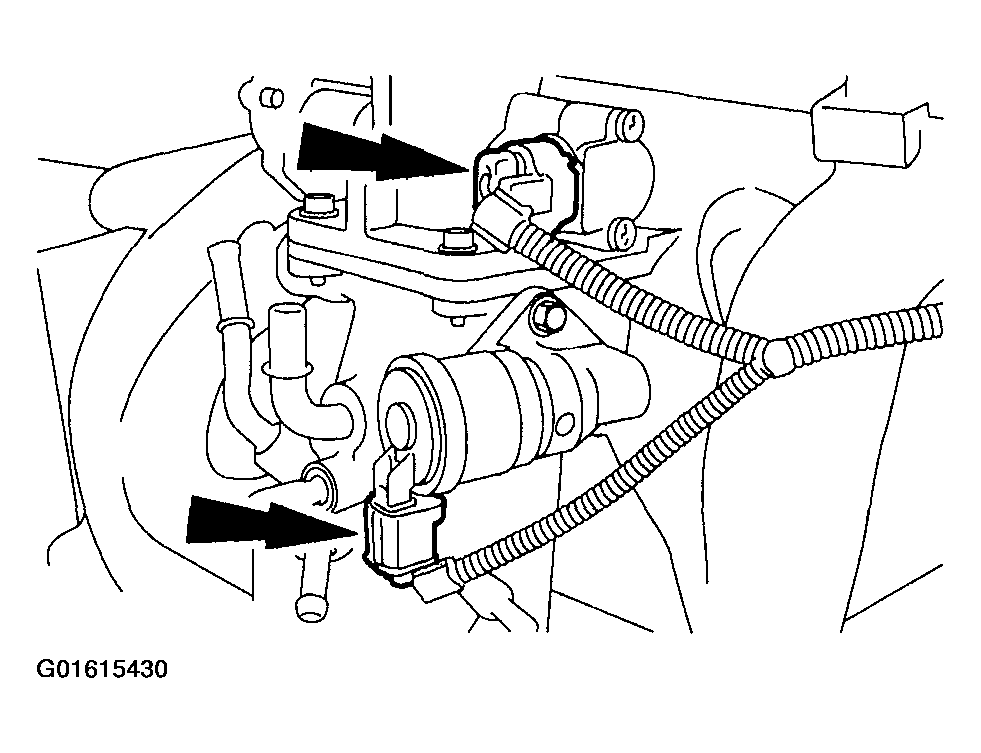 G01615430