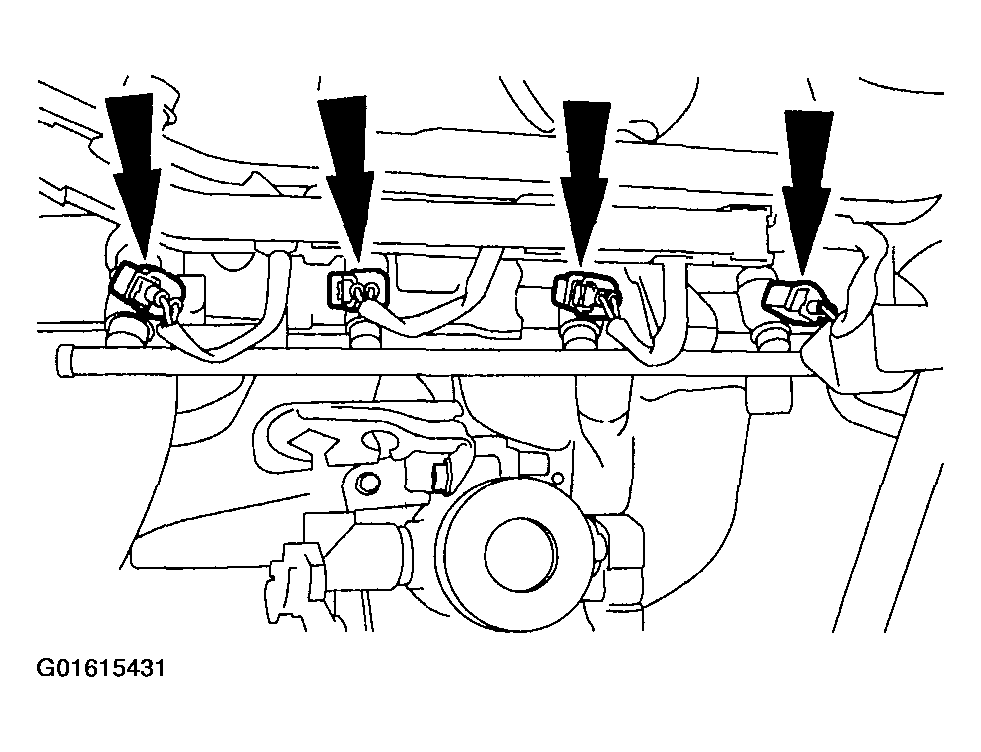 G01615431