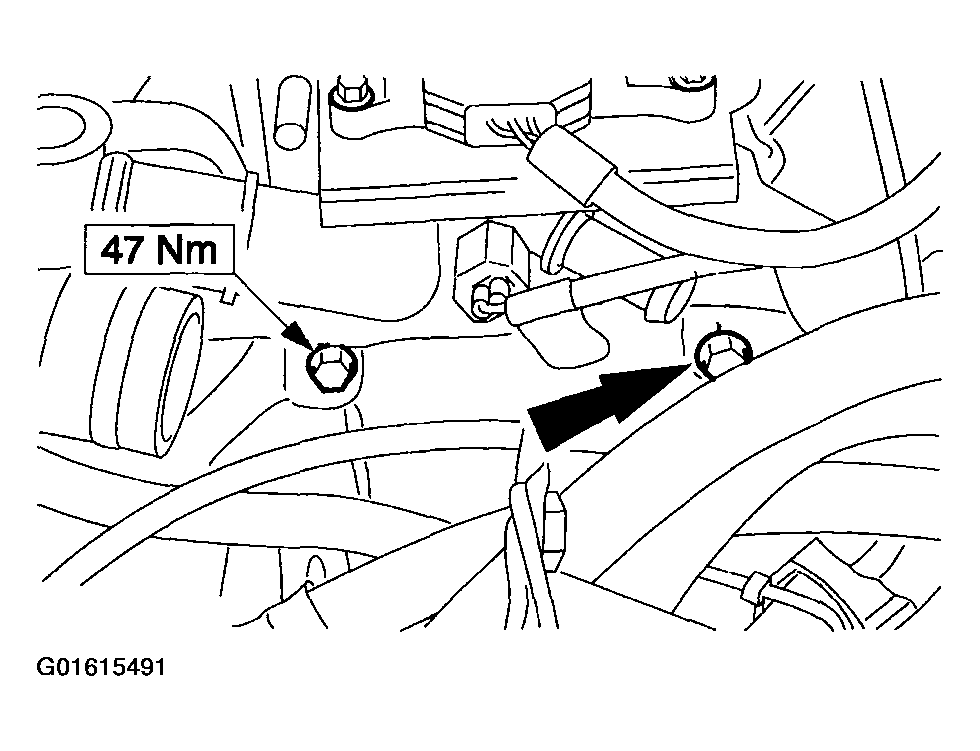 47 Nm

G01615491