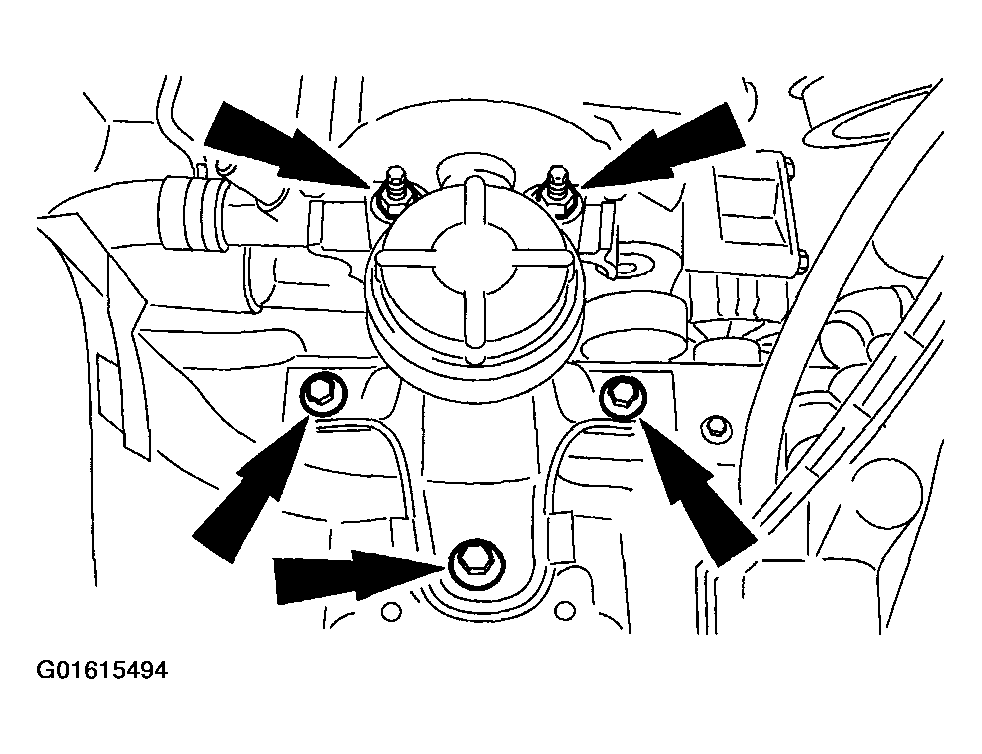 G01615494