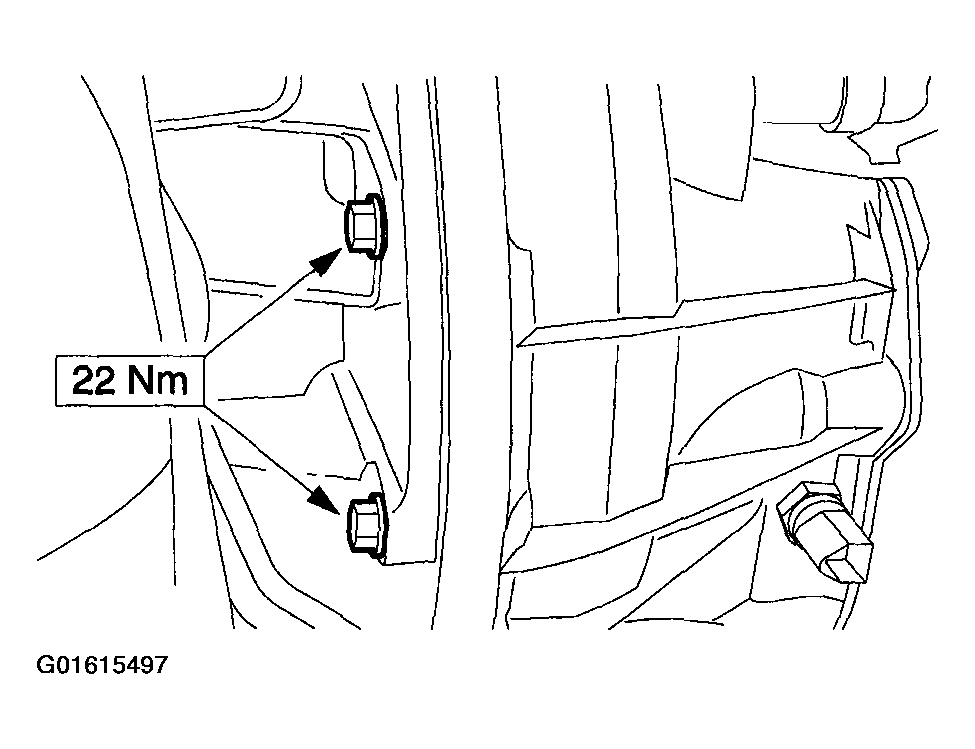 22 Nm

G01615497