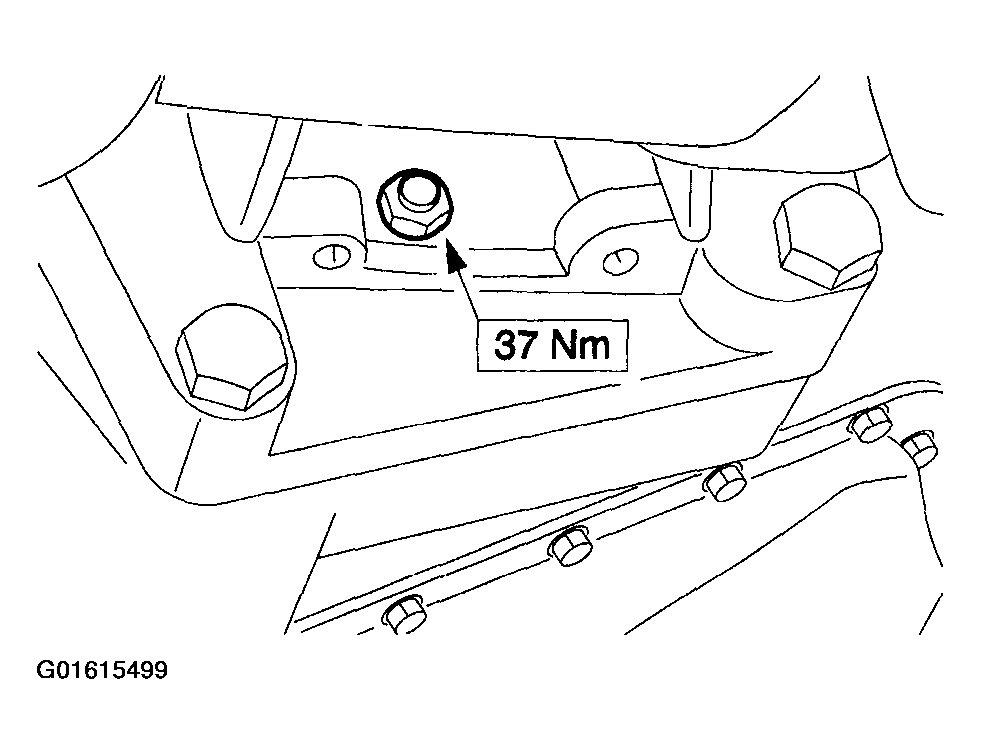 37 Nm

G01615499