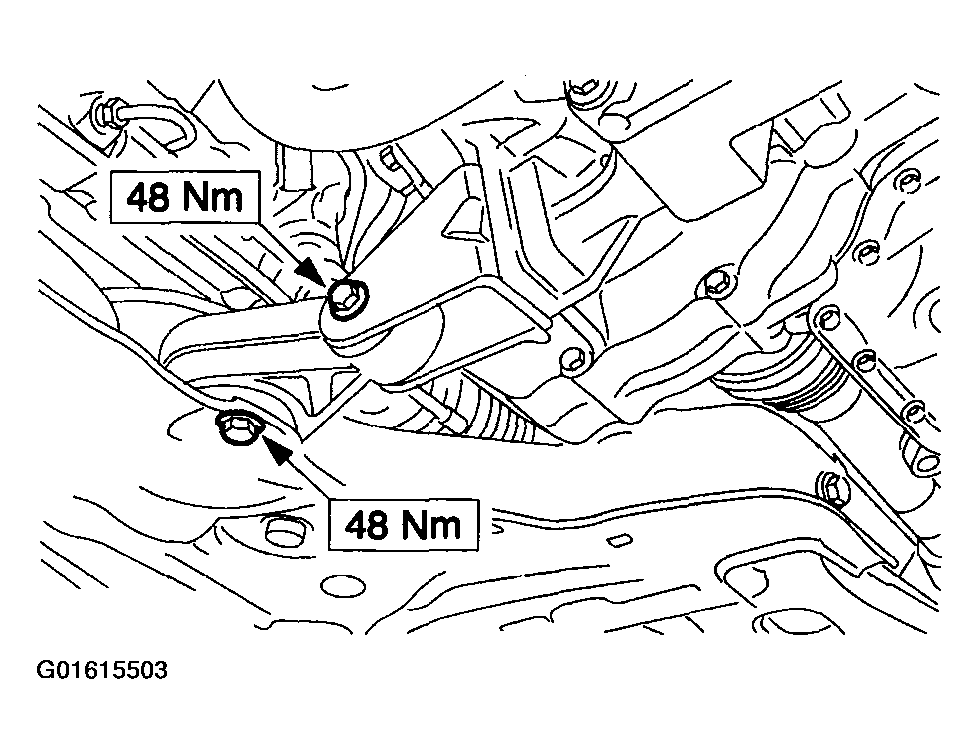 48 Nm

48 Nm

G01615503