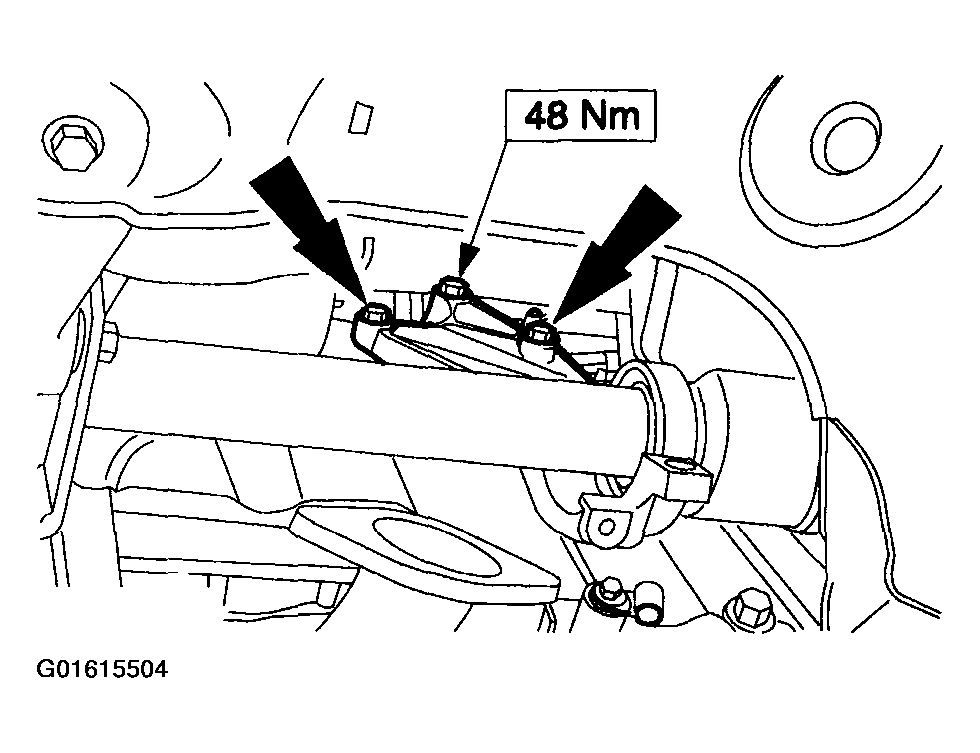 48 Nm

G01615504