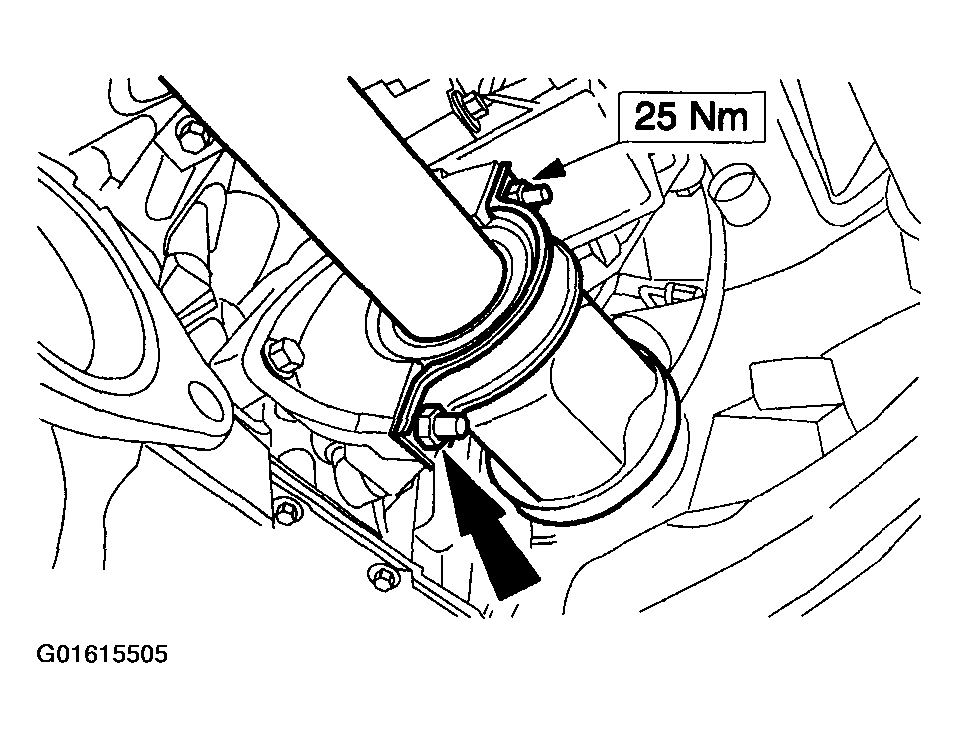 25 Nm

G01615505