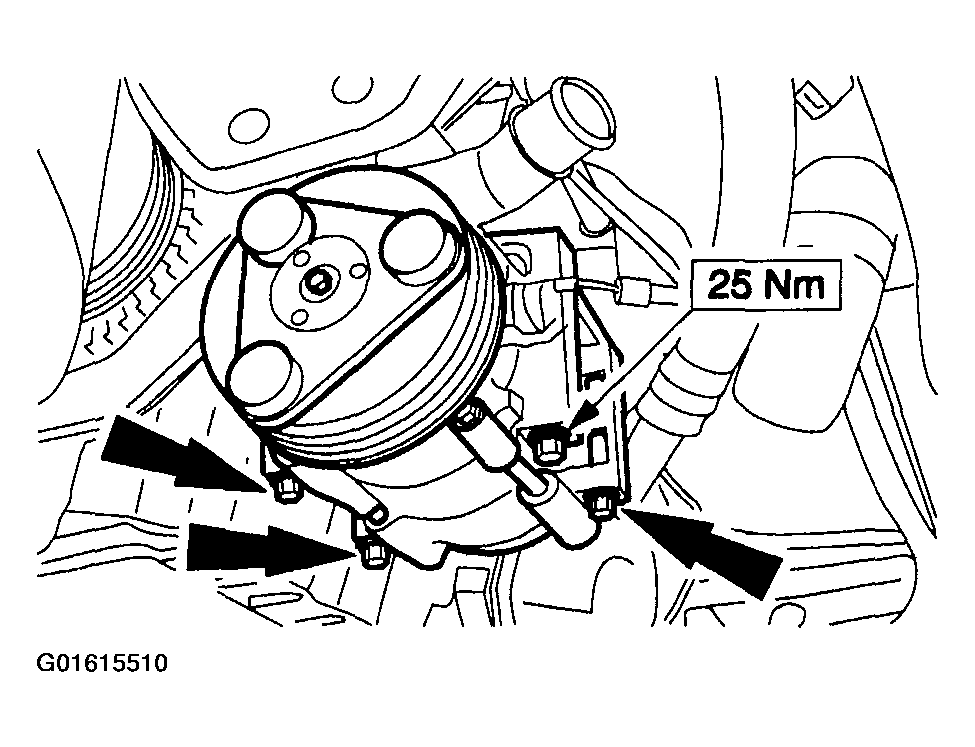 25 Nm

G01615510