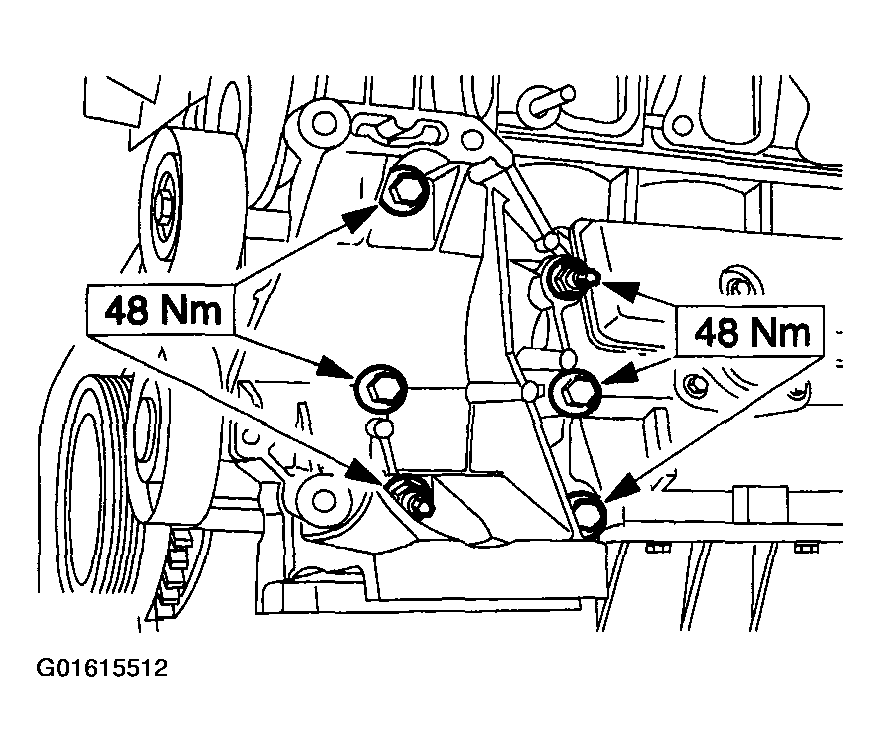 48 Nm

48 Nm

G01615512