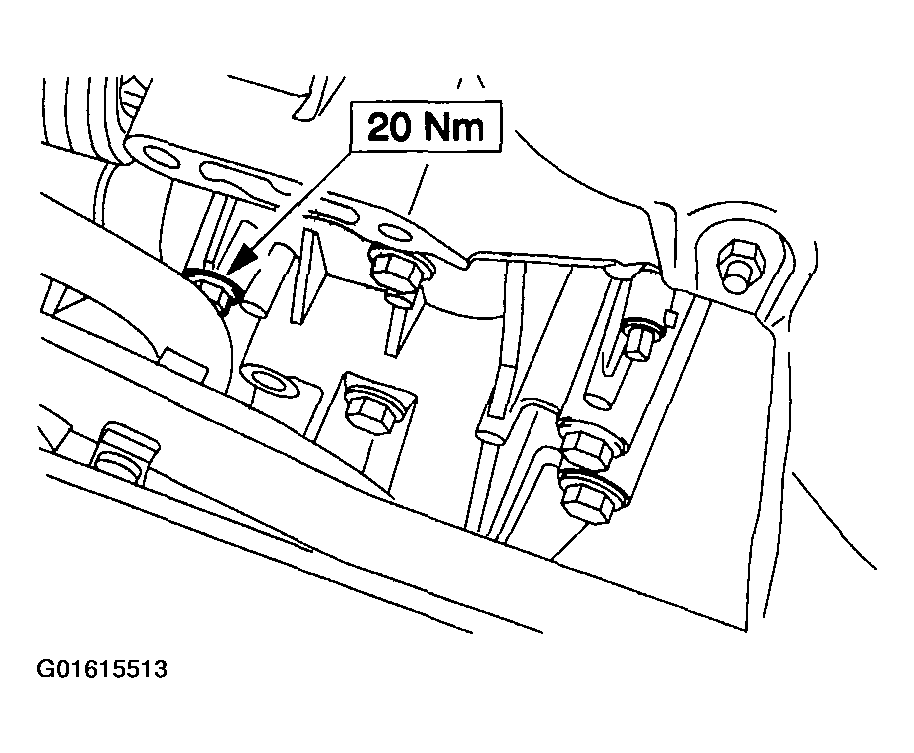 20 Nm

G01615513