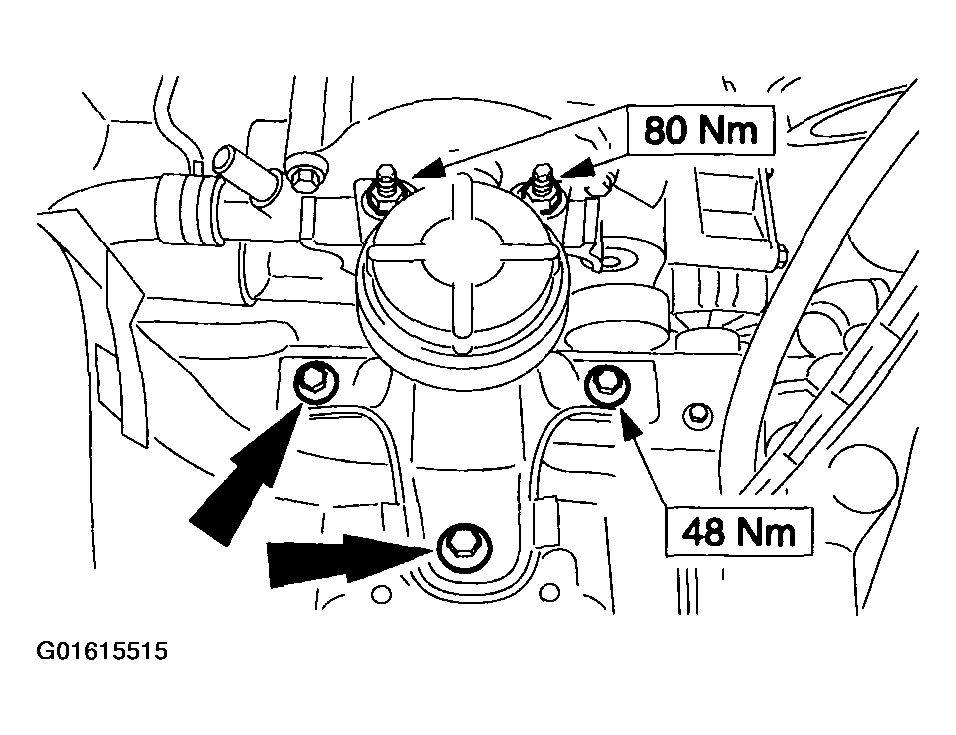 80 Nm

48 Nm

G01615515