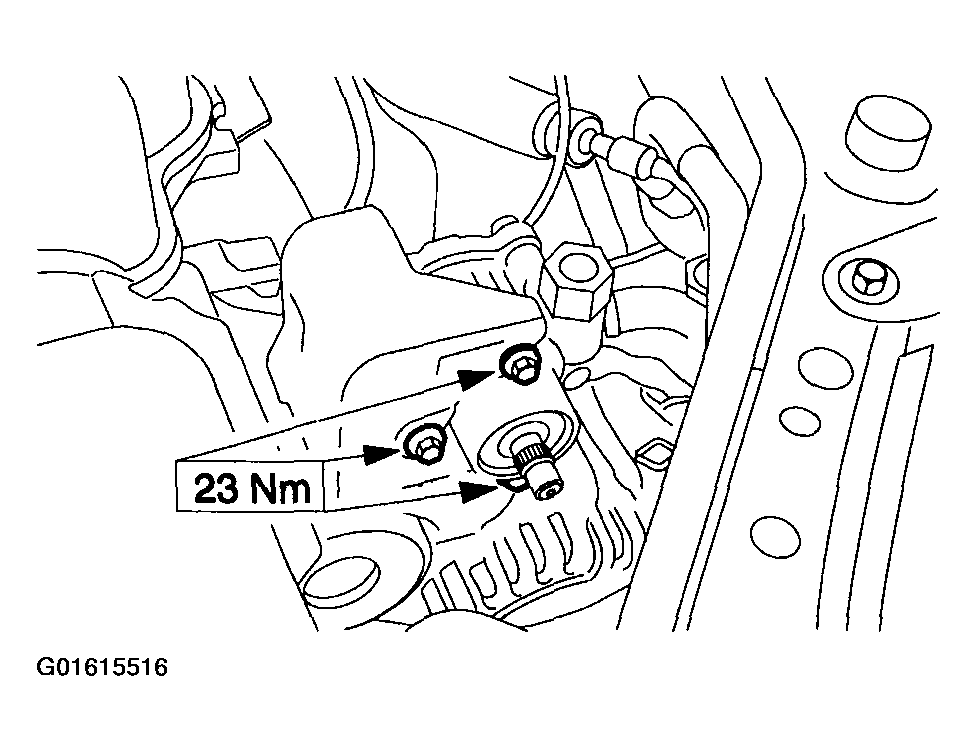 23 Nm

G01615516