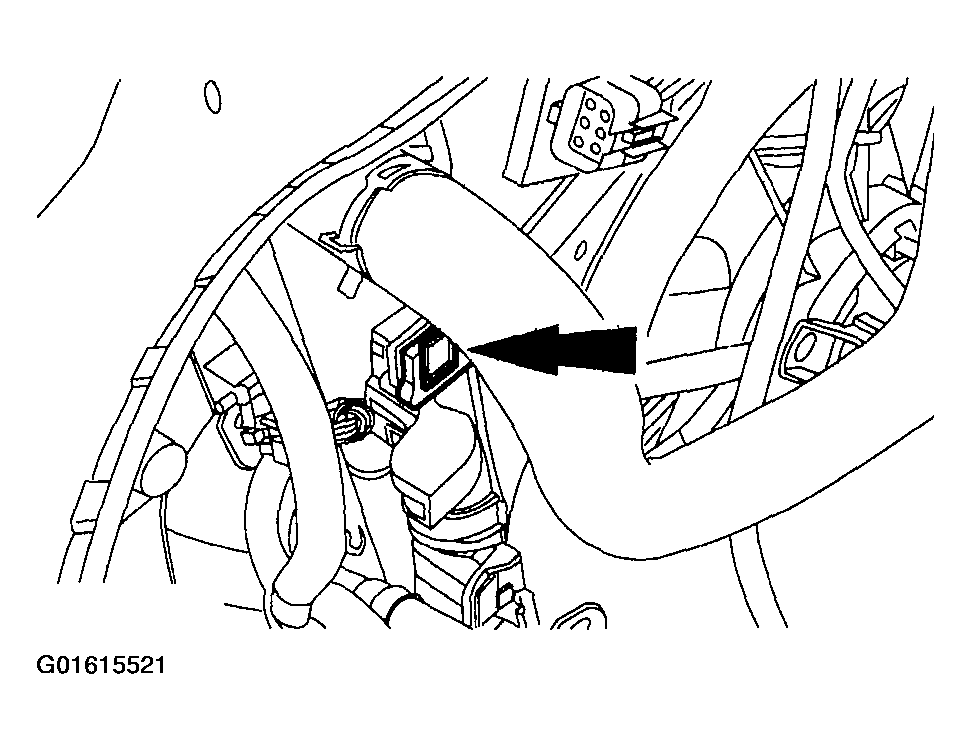 G01615521