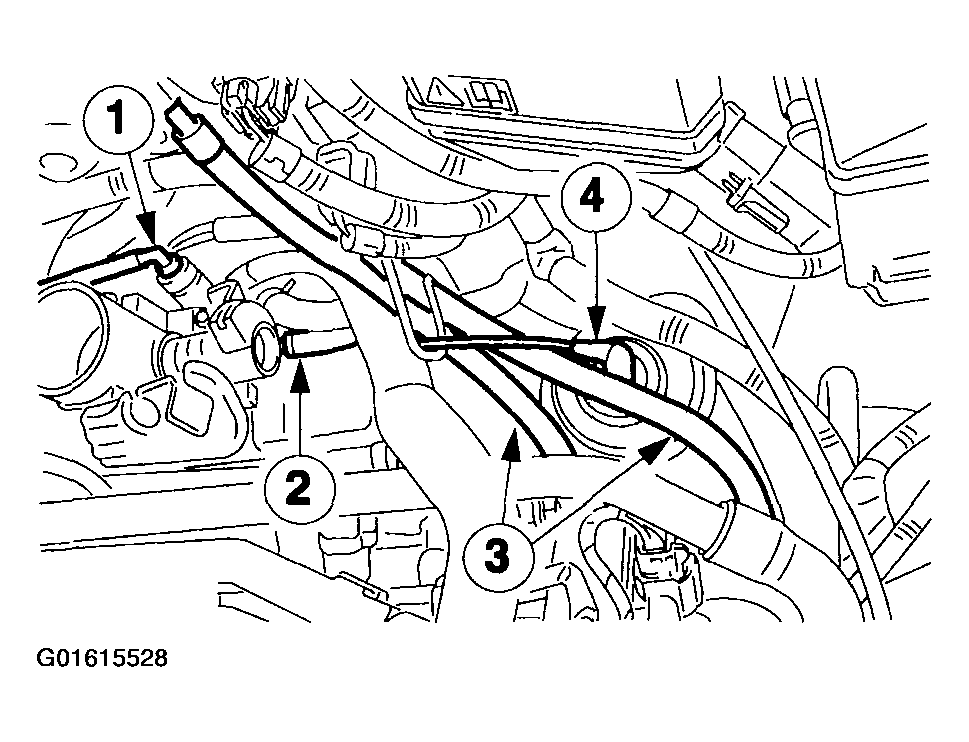 1
4
2
3
G01615528