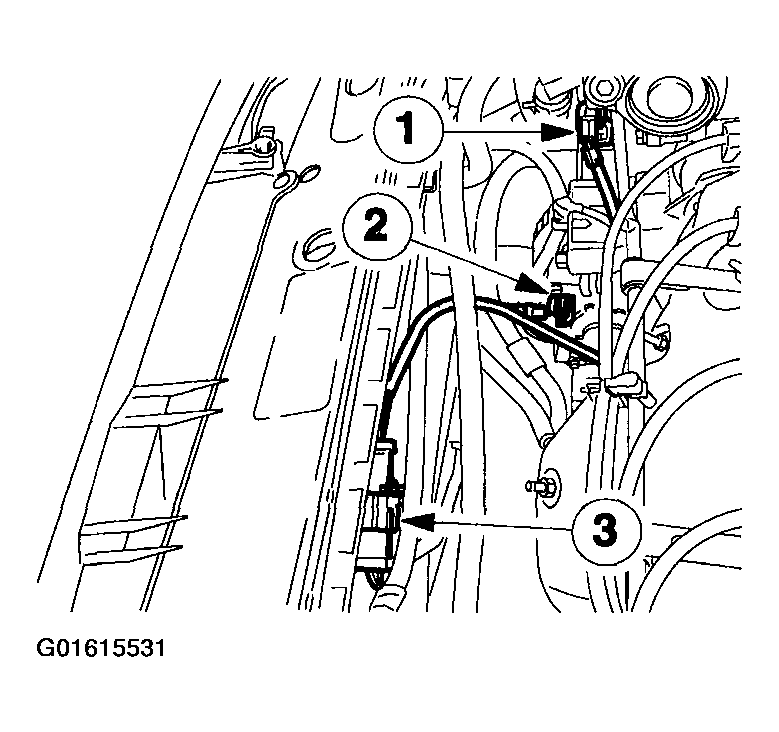 1
2
3
G01615531