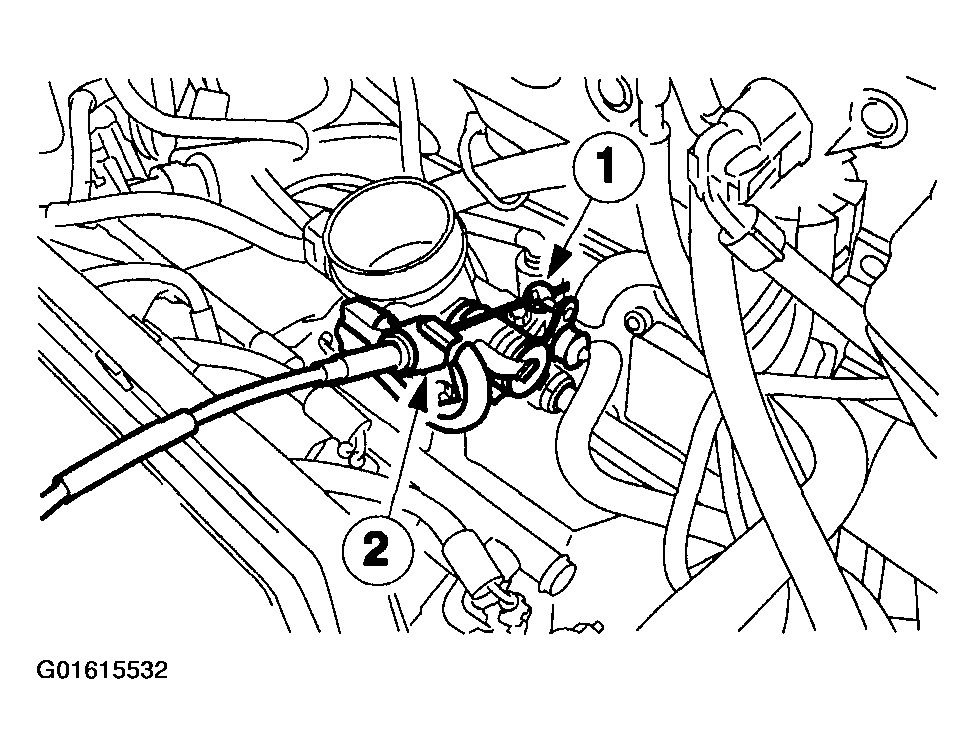 1

2

G01615532