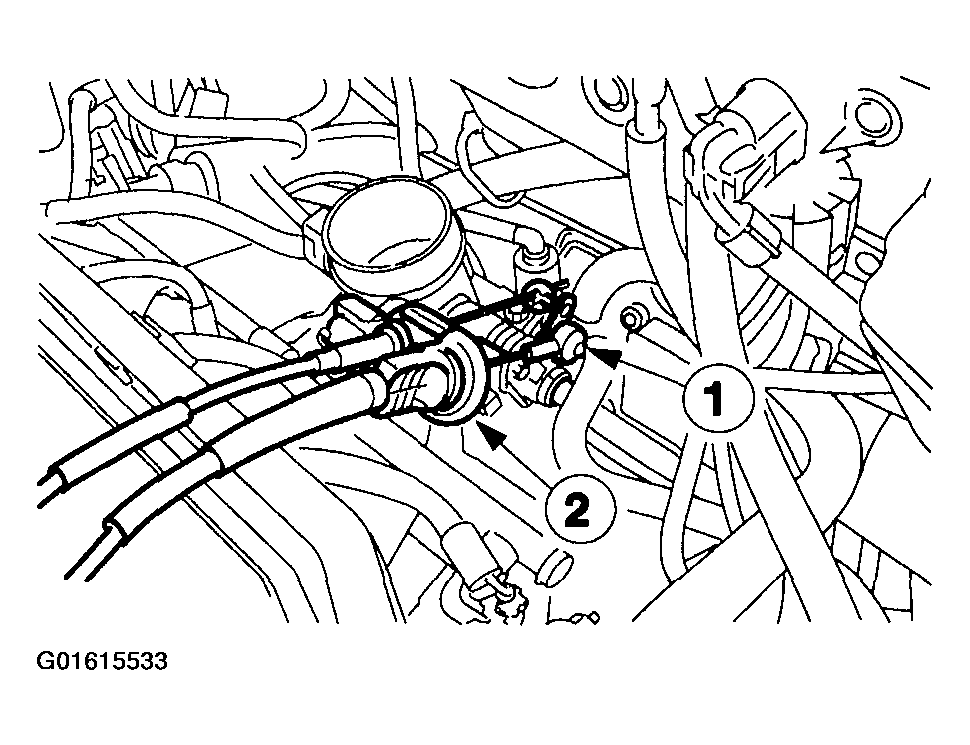 1

2

G01615533