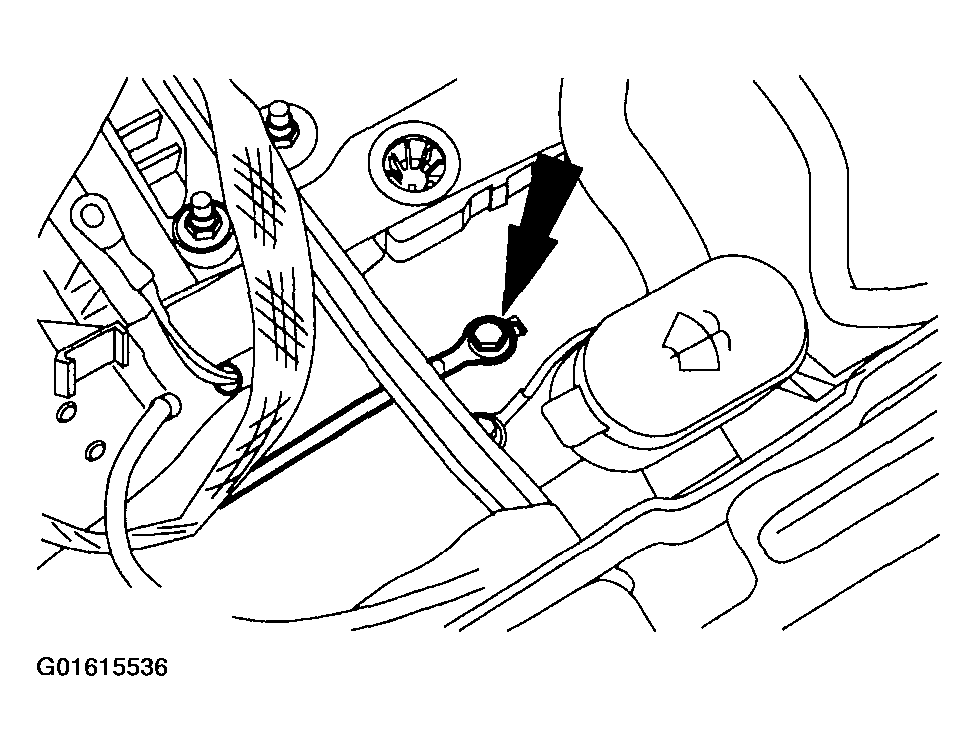 G01615536