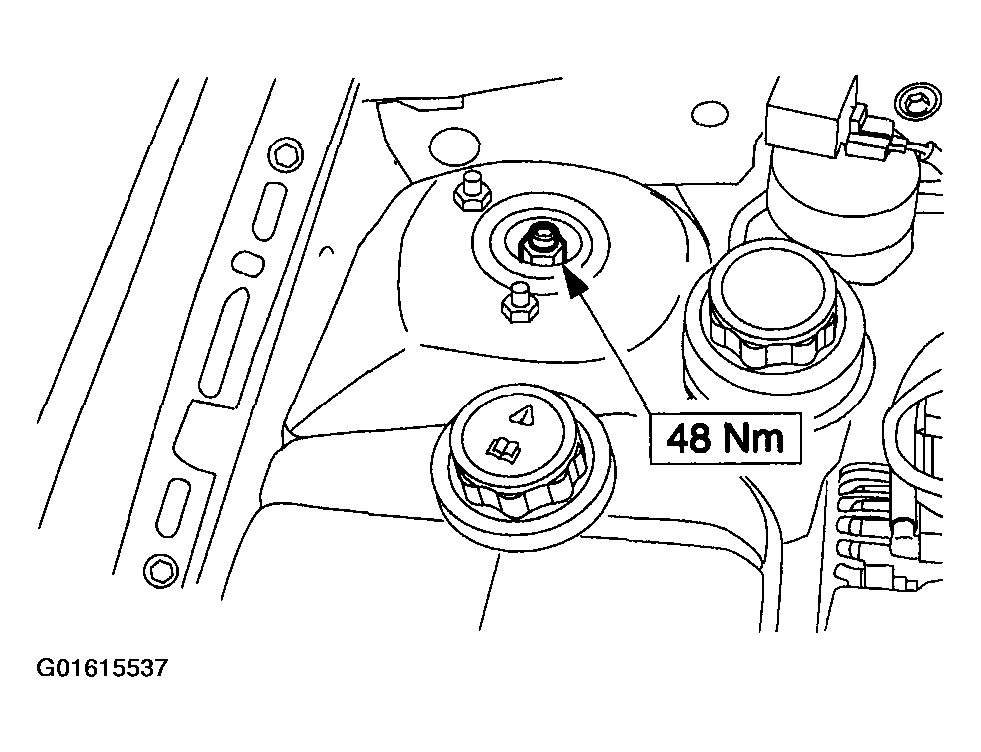 48 Nm

G01615537