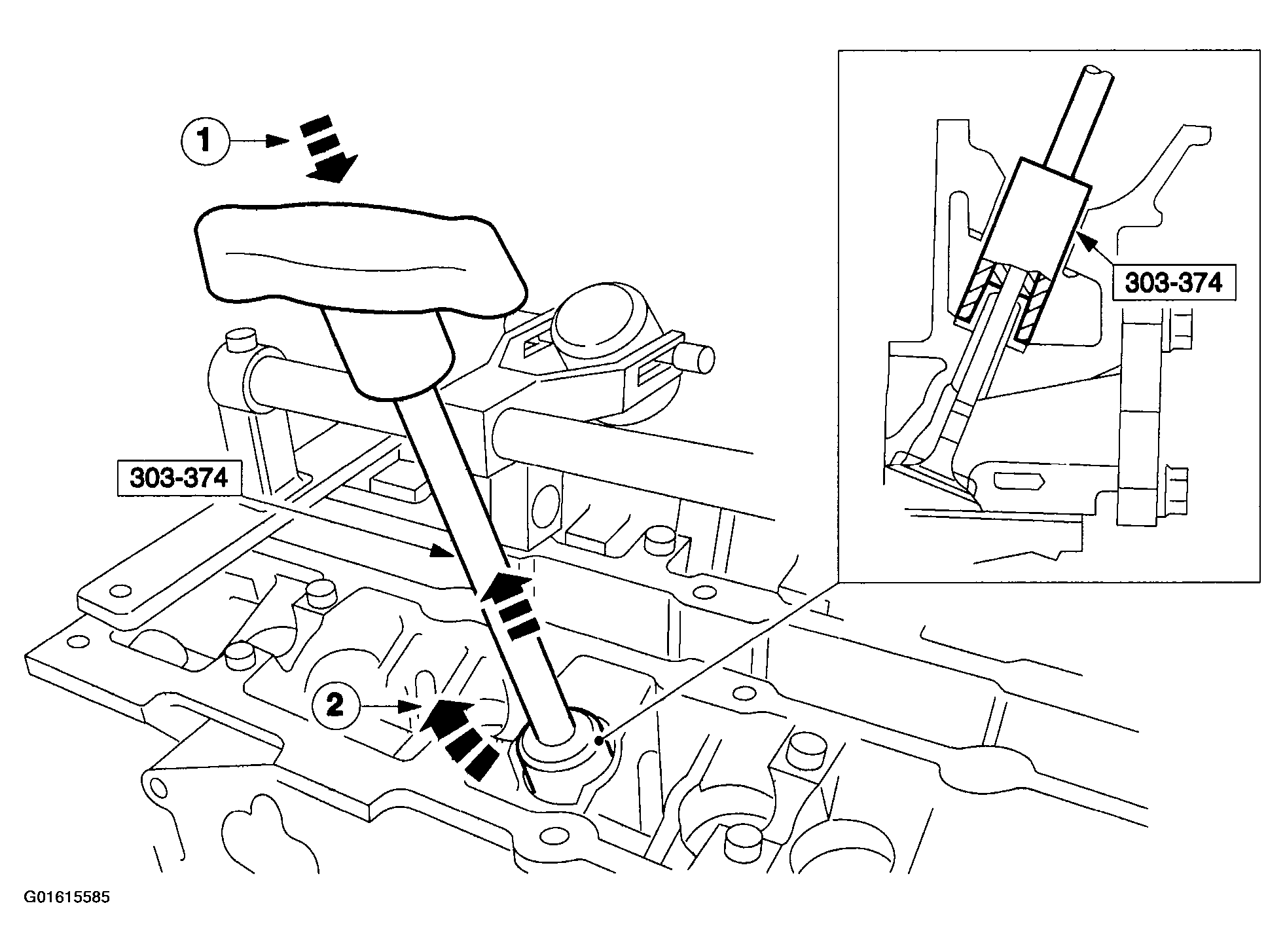 1

303-374

303-374

2

G01615585