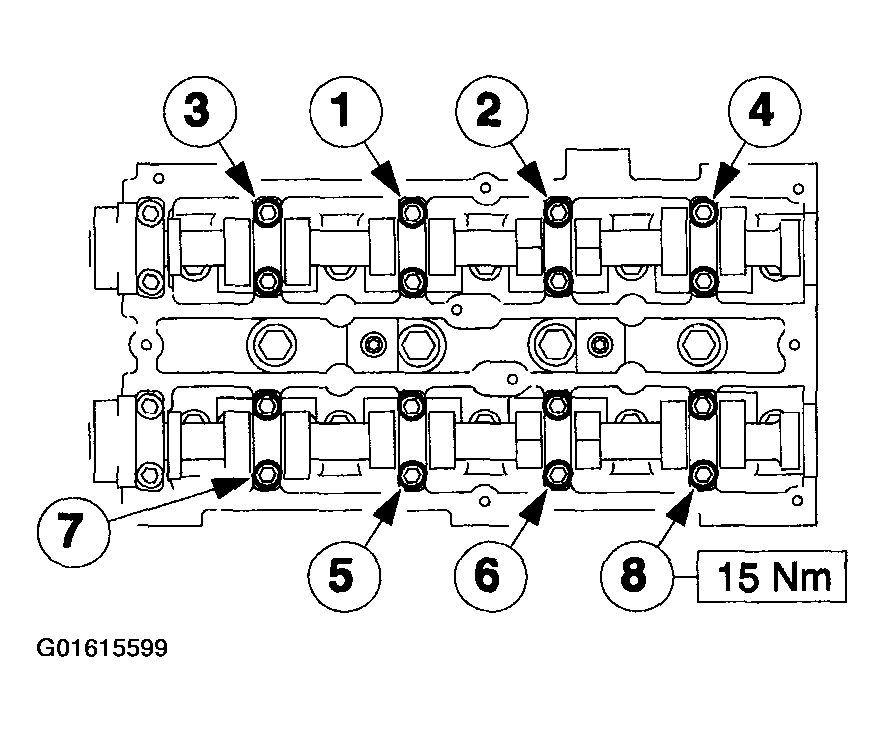 3
1
2
4
7
5
6
8
15 Nm
G01615599