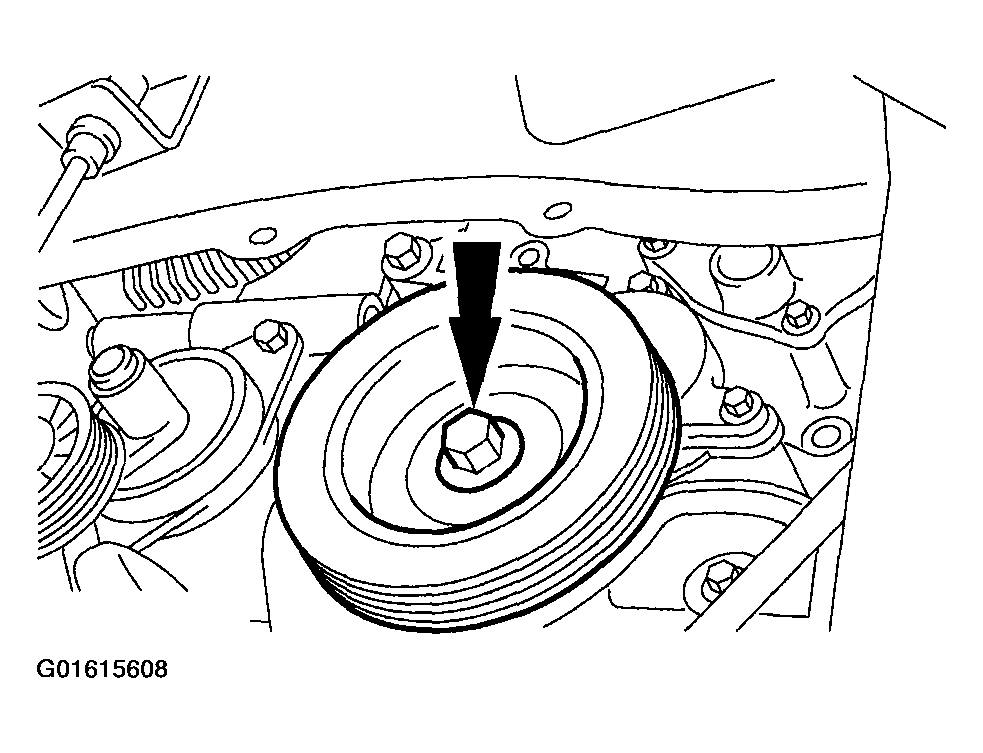 G01615608