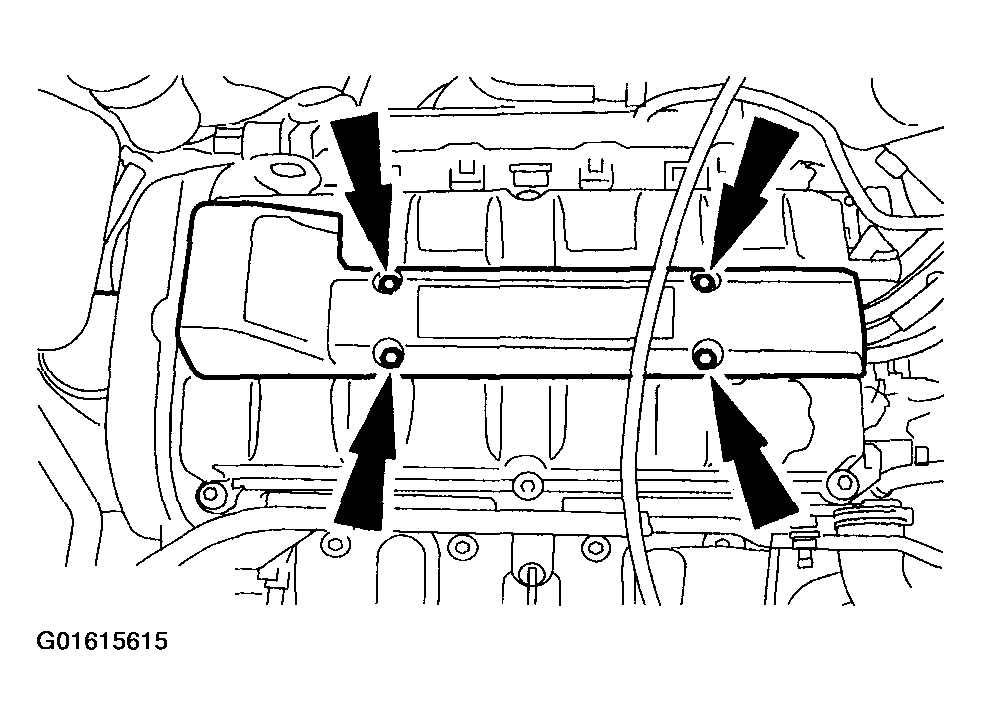 G01615615