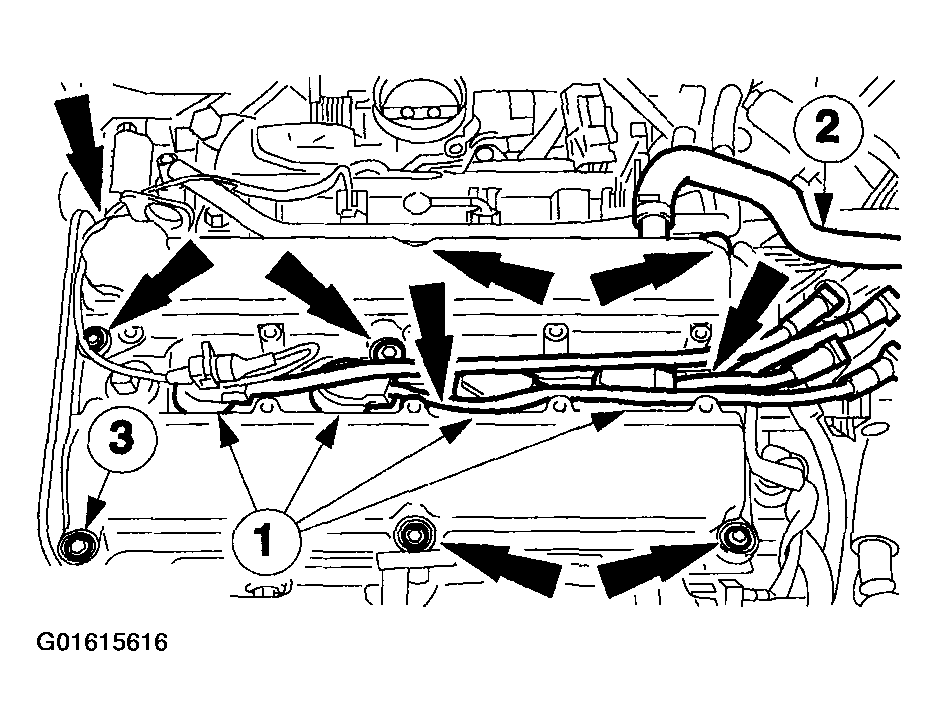 2

3

1

G01615616