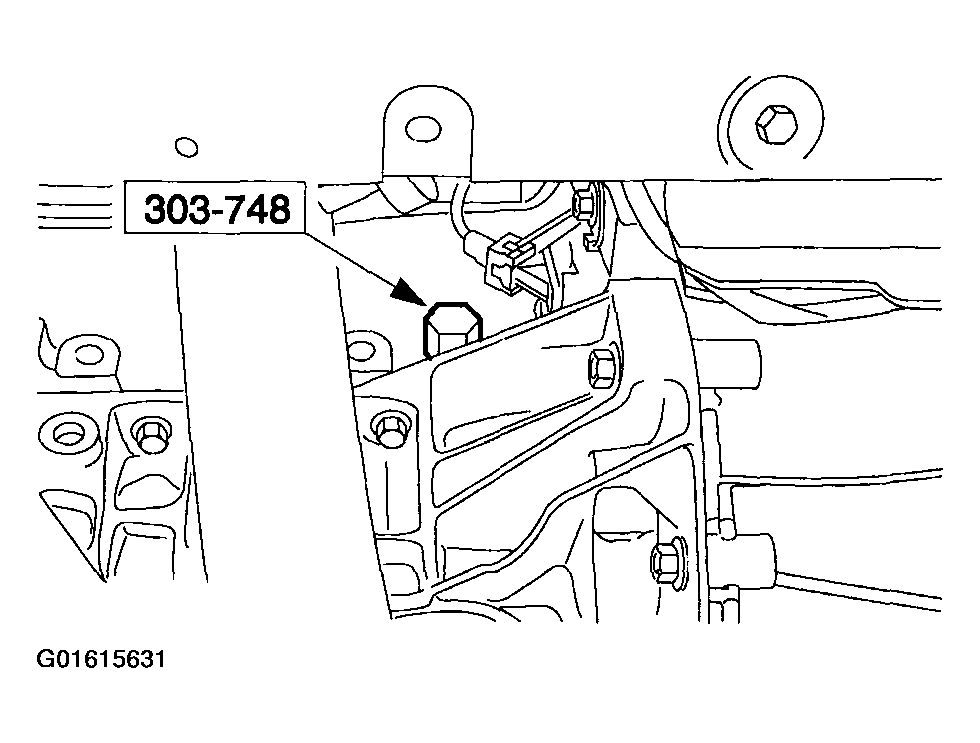 303-748

G01615631