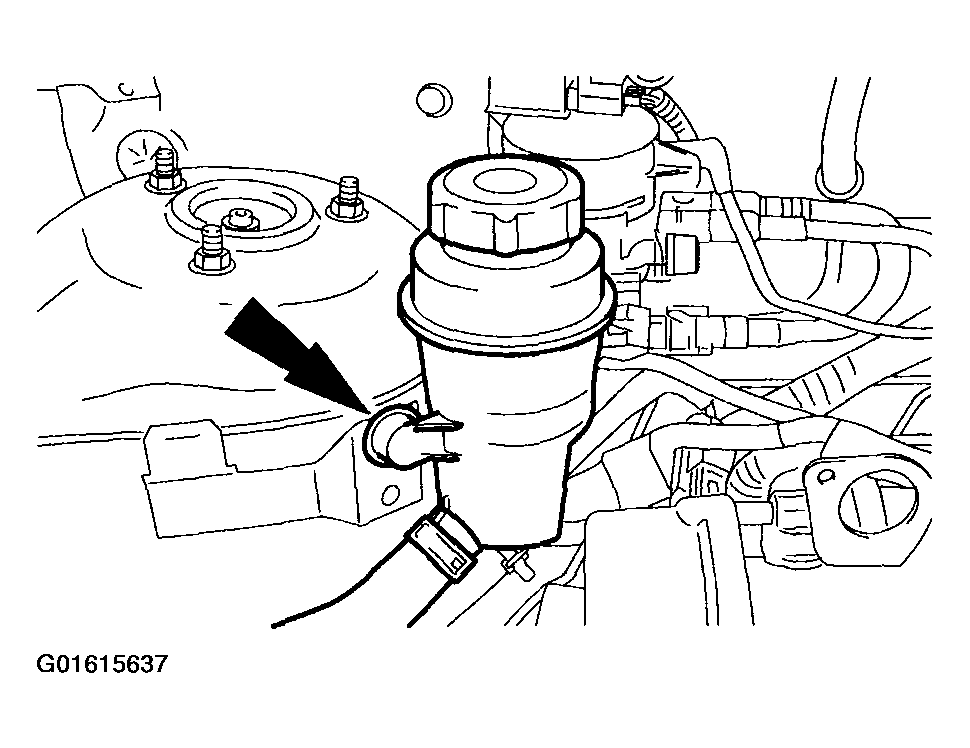 G01615637