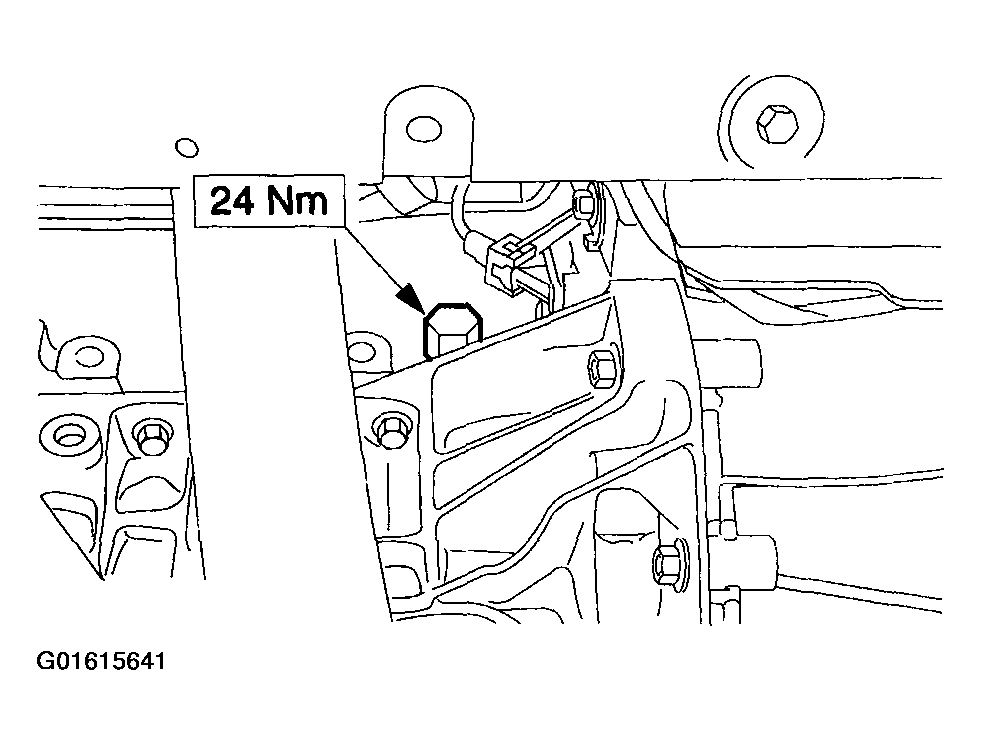 24 Nm

G01615641