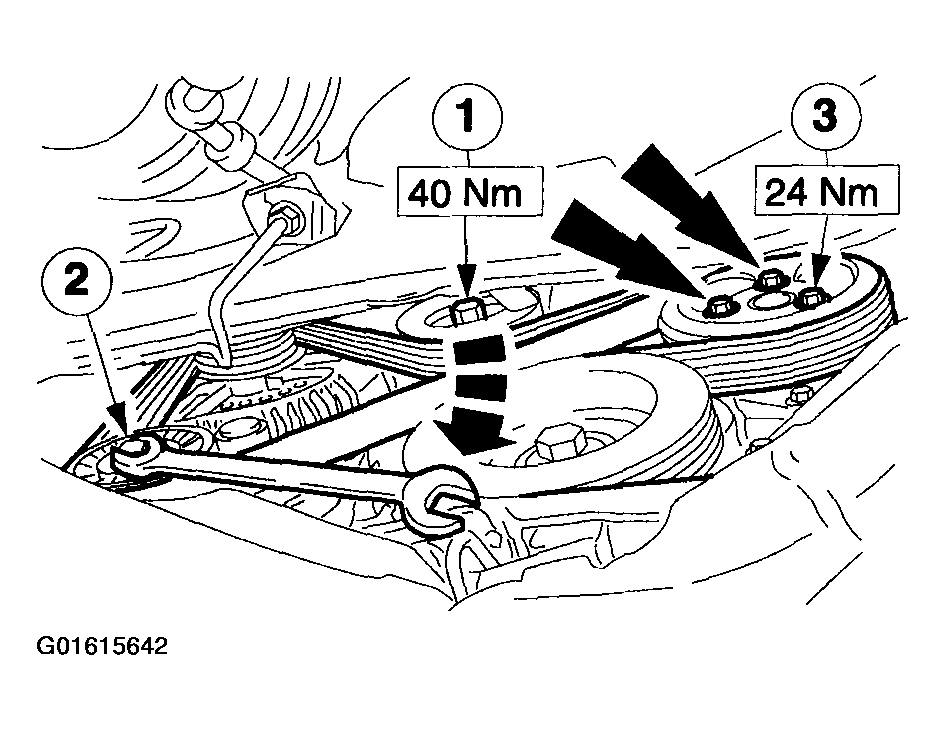 1
40 Nm
3
24 Nm
2
G01615642