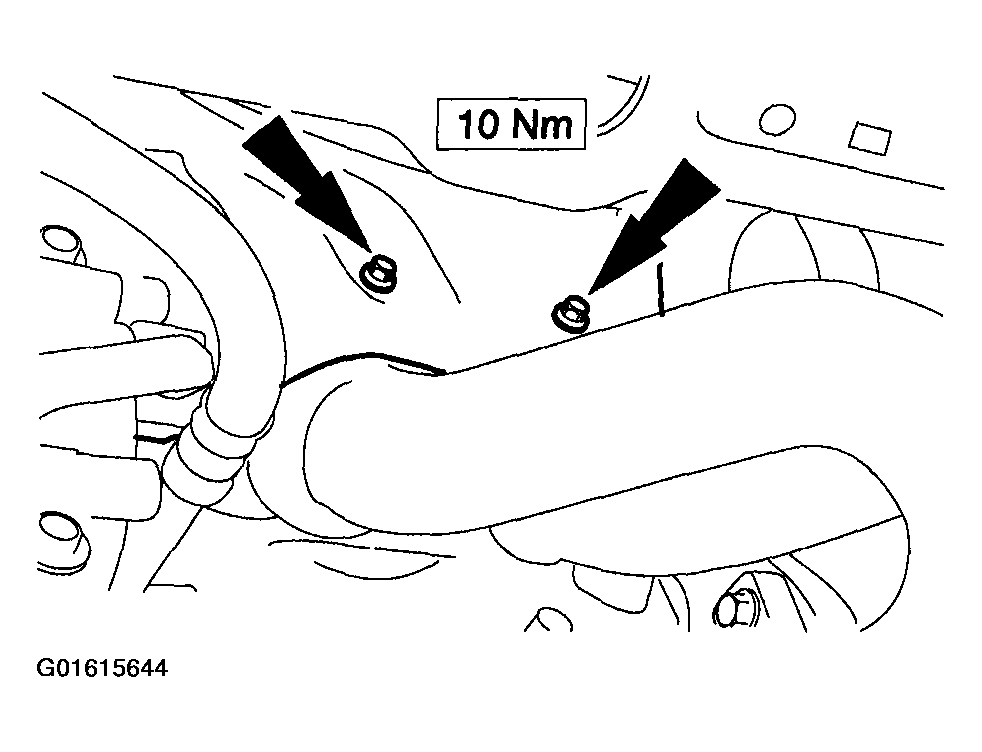 10 Nm

G01615644