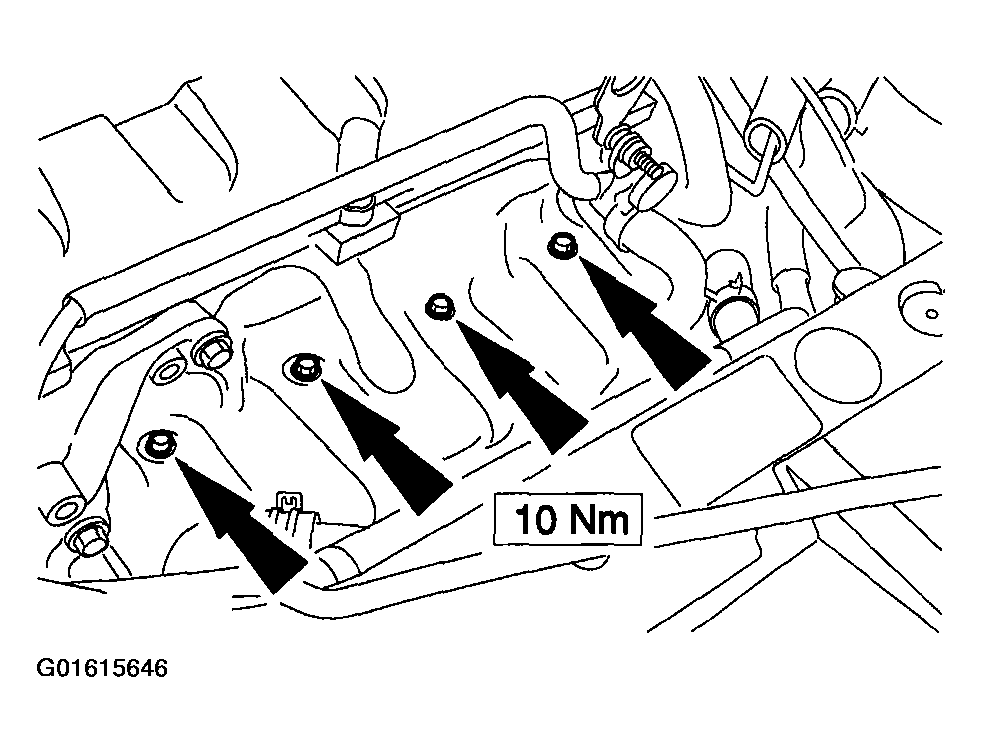 10 Nm

G01615646