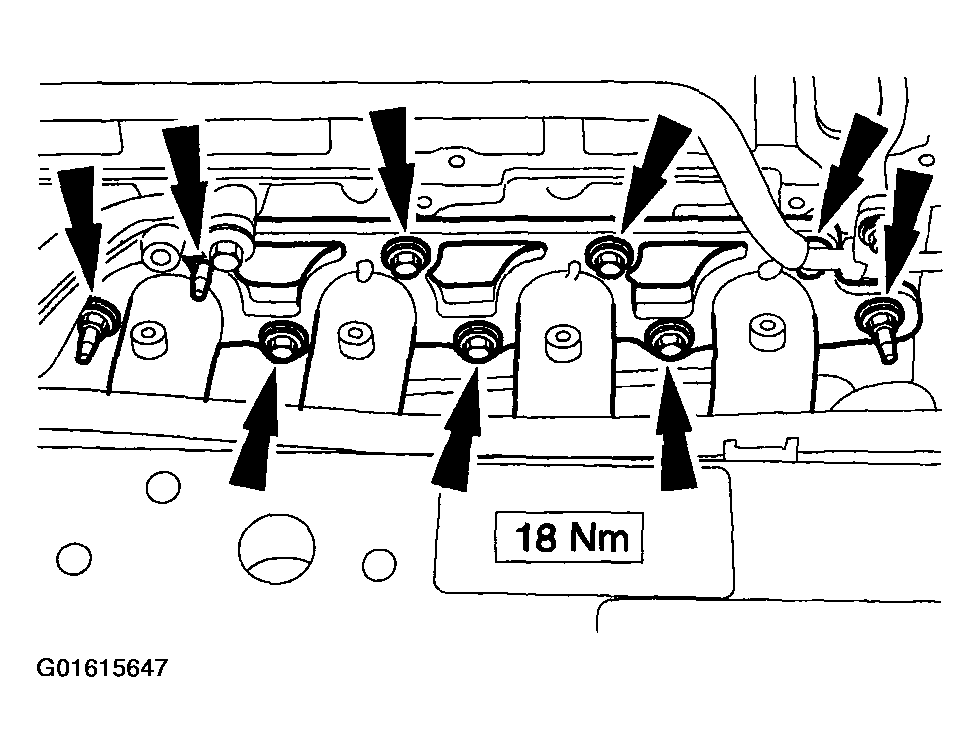 18 Nm

G01615647