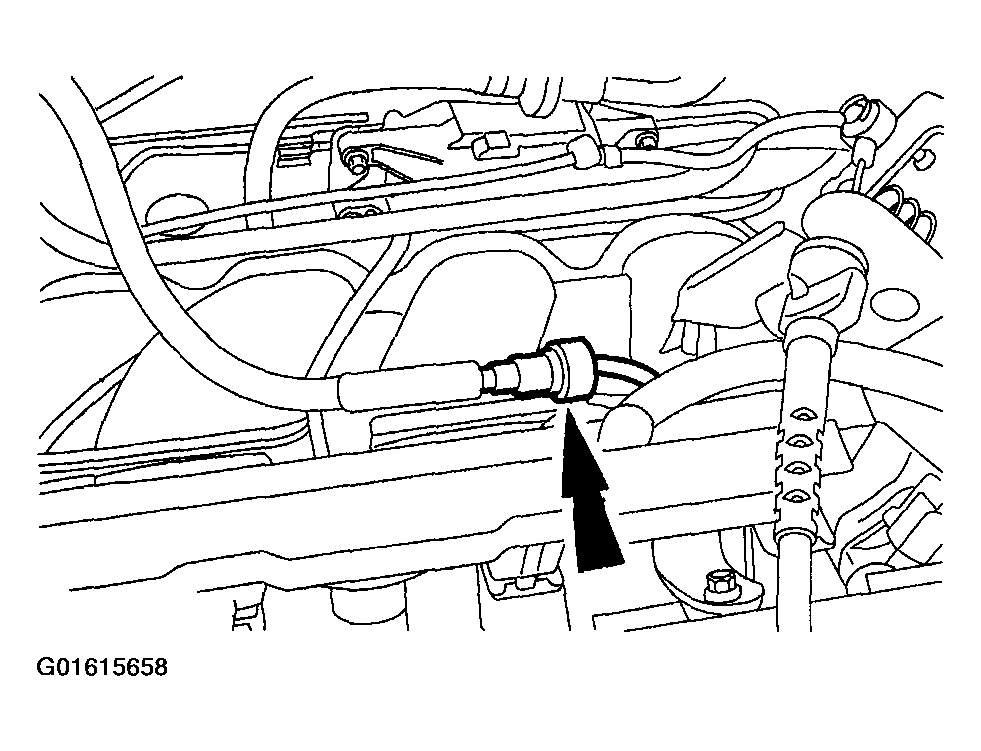 G01615658