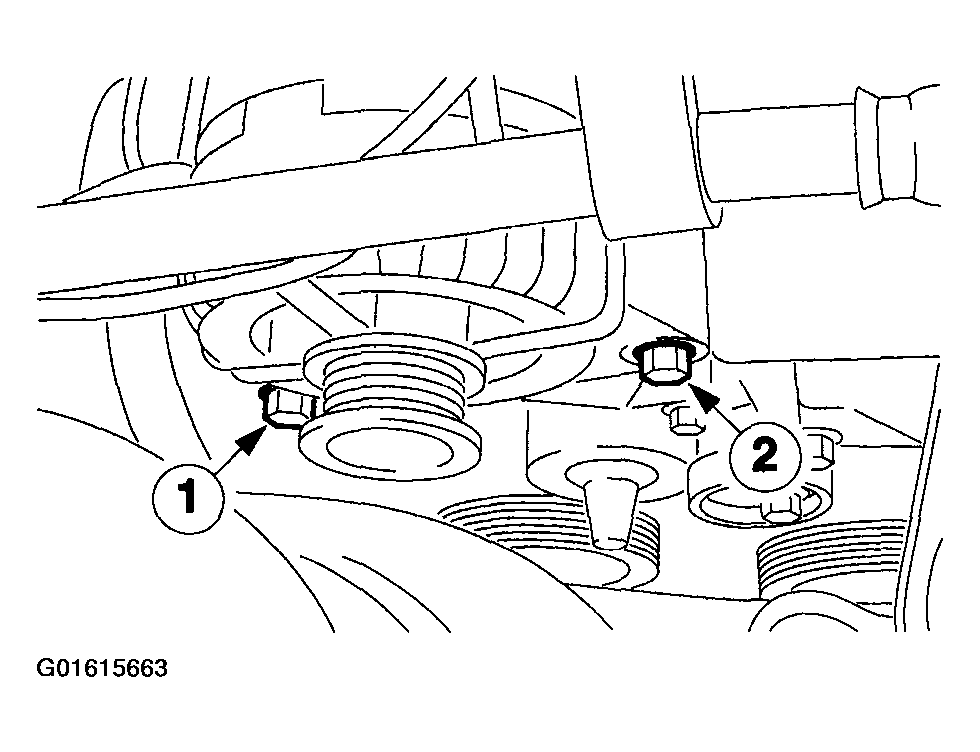 1
2
G01615663