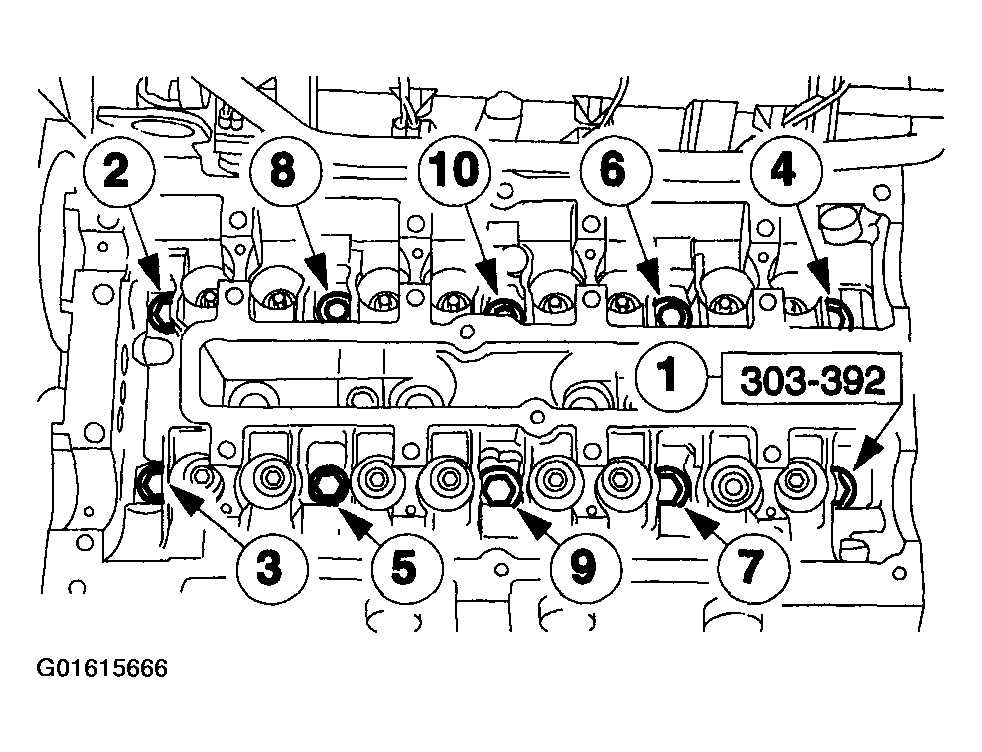 2
8
10
6
4
1
303-392
3
5
9
7
G01615666