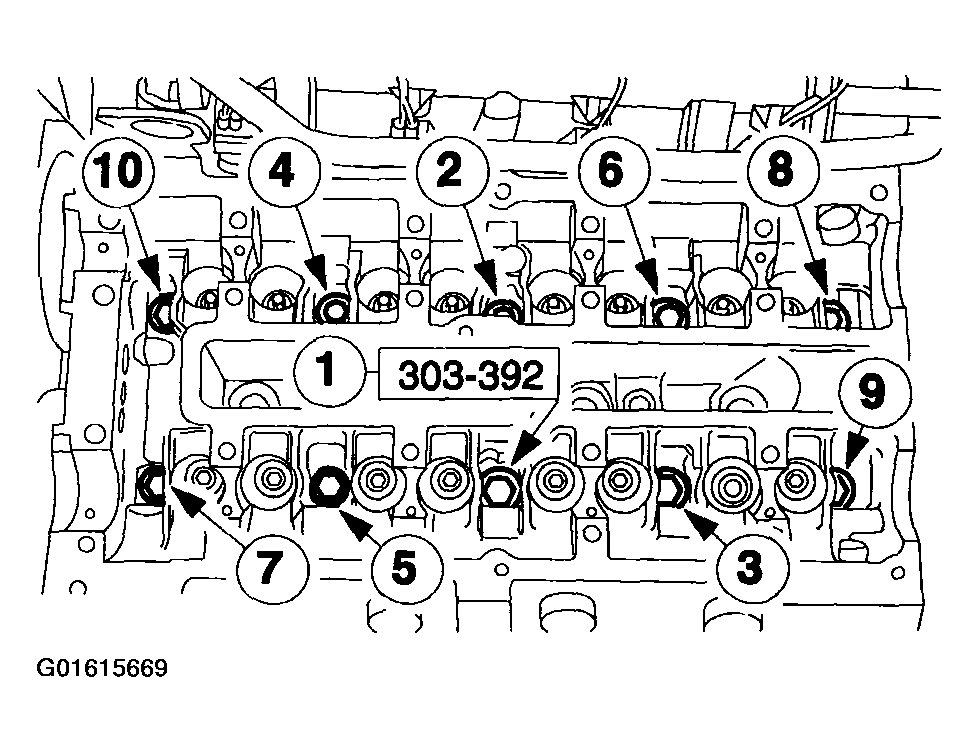 10
4
2
6
8
1
303-392
9
7
5
3
G01615669