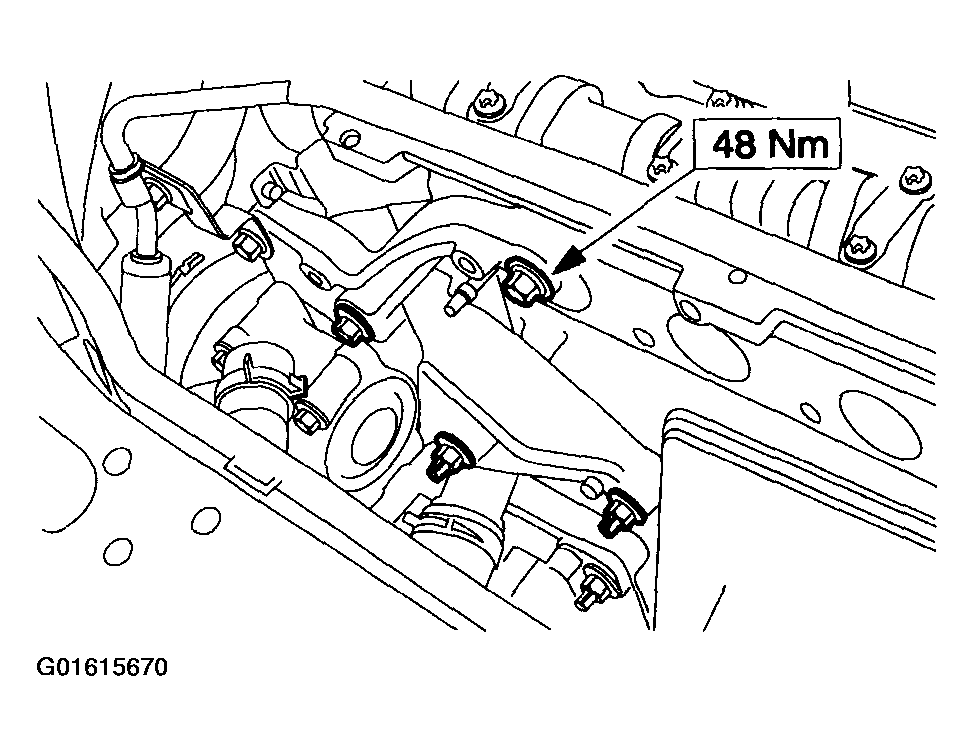 48 Nm

G01615670