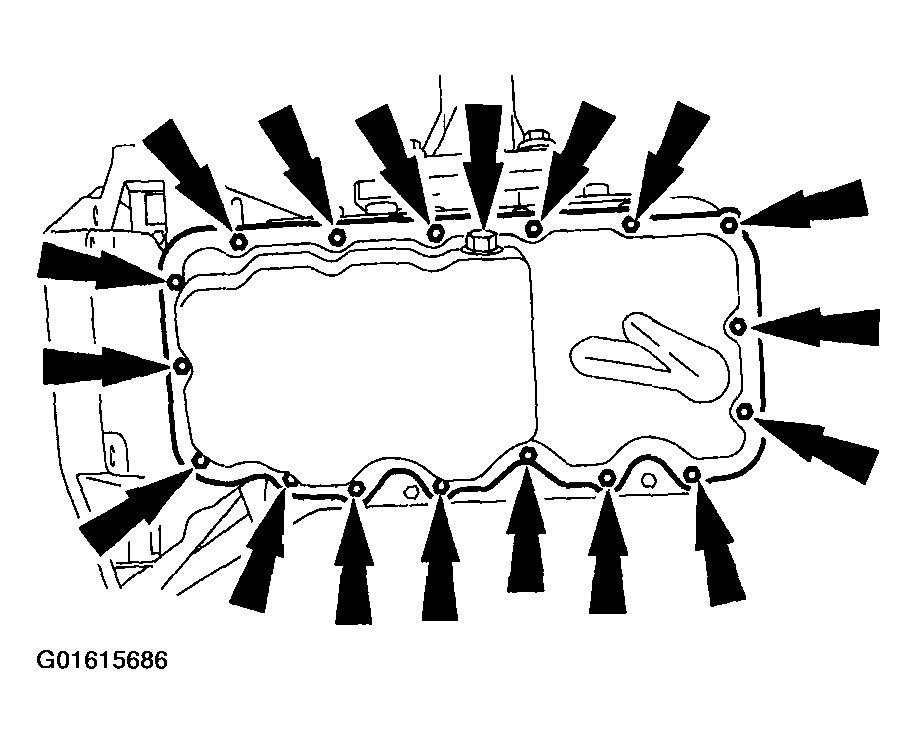 G01615686